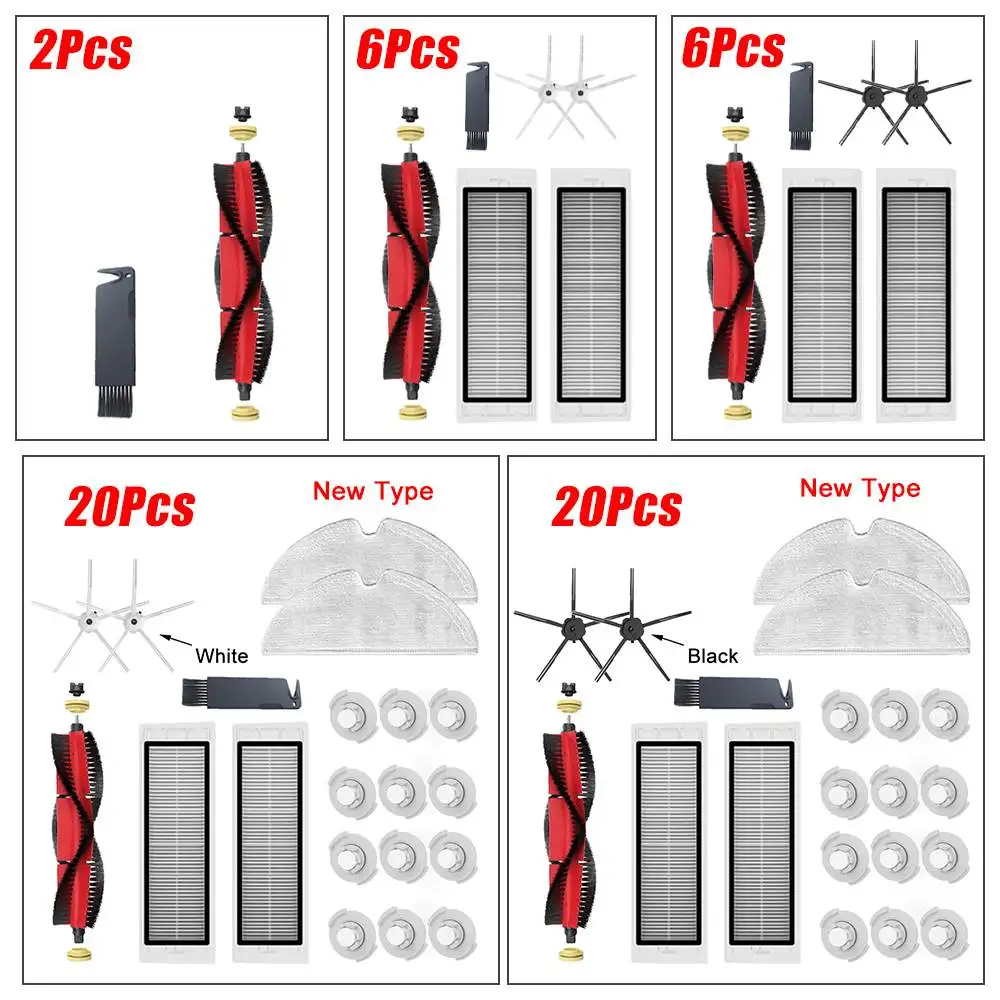 2Pcs

6Pcs

6Pcs

20Pcs

New Type

White

20Pcs

New Type

Black