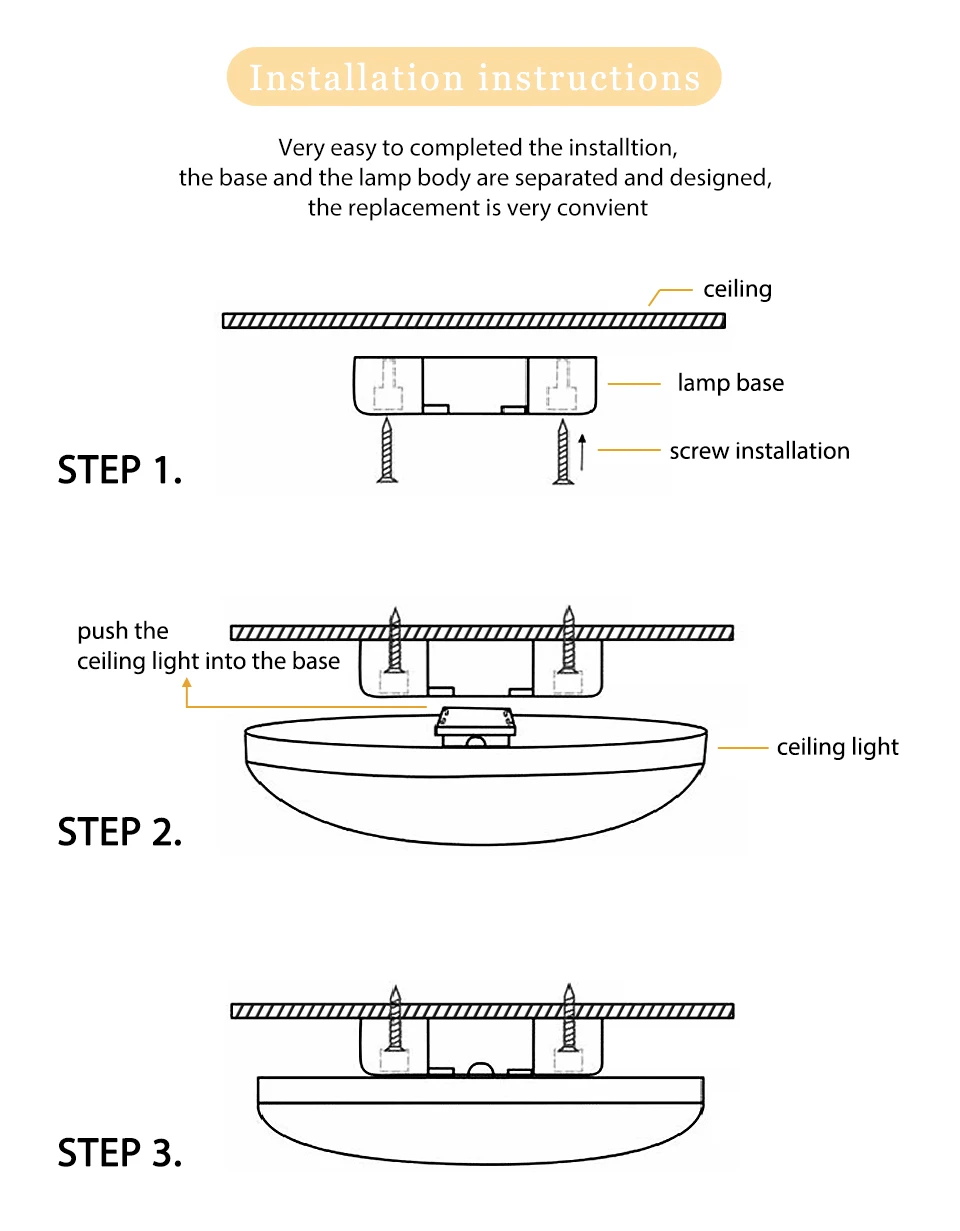 Installation instructions

Very easy to completed the installtion, the base and the lamp body are separated and designed, the replacement is very convient

ceiling

lamp base

screw installation

STEP 1.

push the ceiling light into the base

ceiling light

STEP 2.

STEP 3.