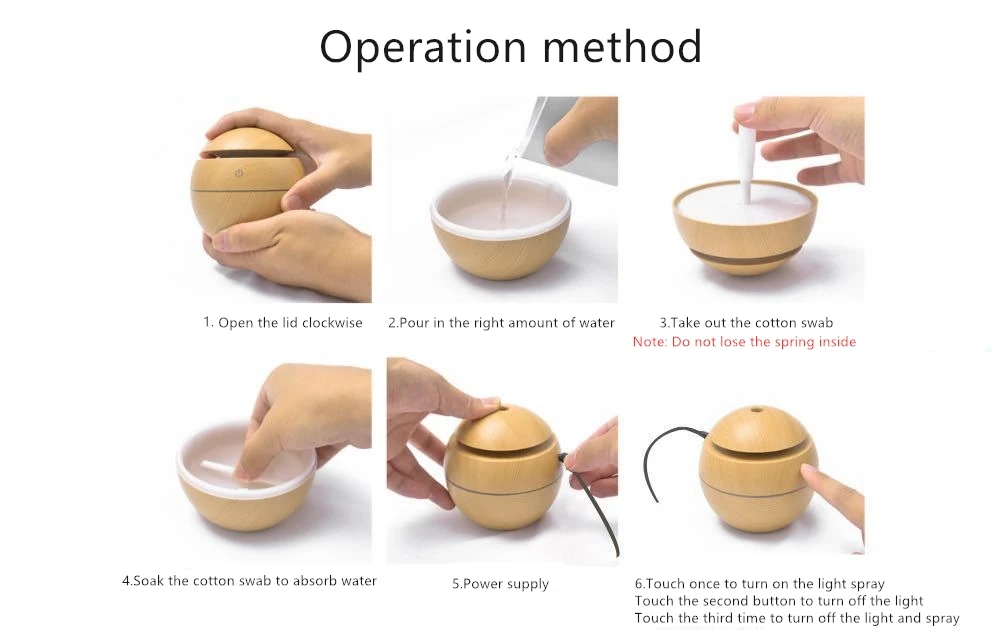 Operation method

1. Open the lid clockwise

2.Pour in the right amount of water

3.Take out the cotton swab
Note: Do not lose the spring inside

4.Soak the cotton swab to absorb water

5.Power supply

6.Touch once to turn on the light spray
Touch the second button to turn off the light
Touch the third time to turn off the light and spray