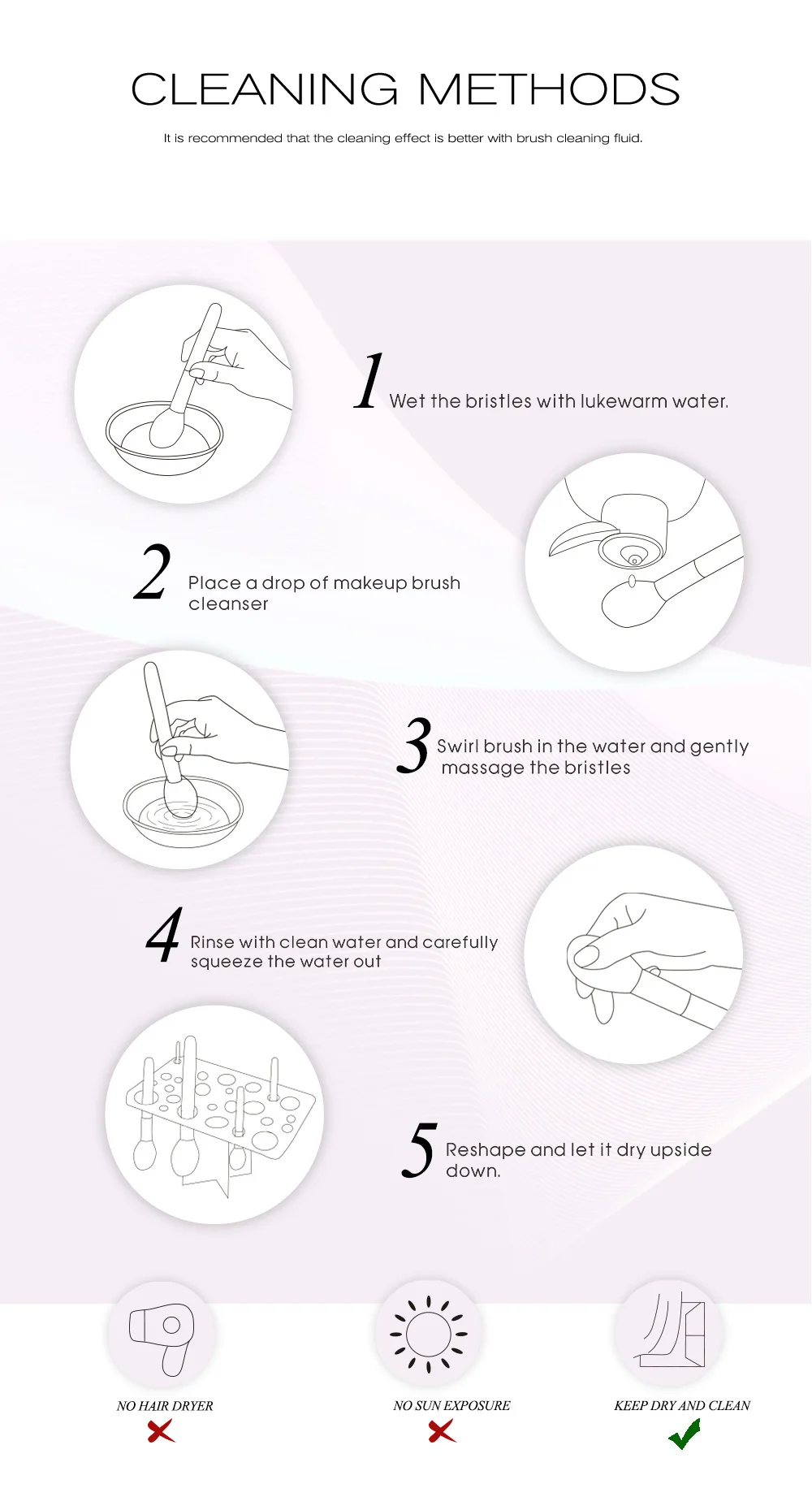 CLEANING METHODS

It is recommended that the cleaning effect is better with brush cleaning fluid.

1 Wet the bristles with lukewarm water.

2 Place a drop of makeup brush cleanser

3 Swirl brush in the water and gently massage the bristles

4 Rinse with clean water and carefully squeeze the water out

5 Reshape and let it dry upside down.

NO HAIR DRYER

NO SUN EXPOSURE

KEEP DRY AND CLEAN