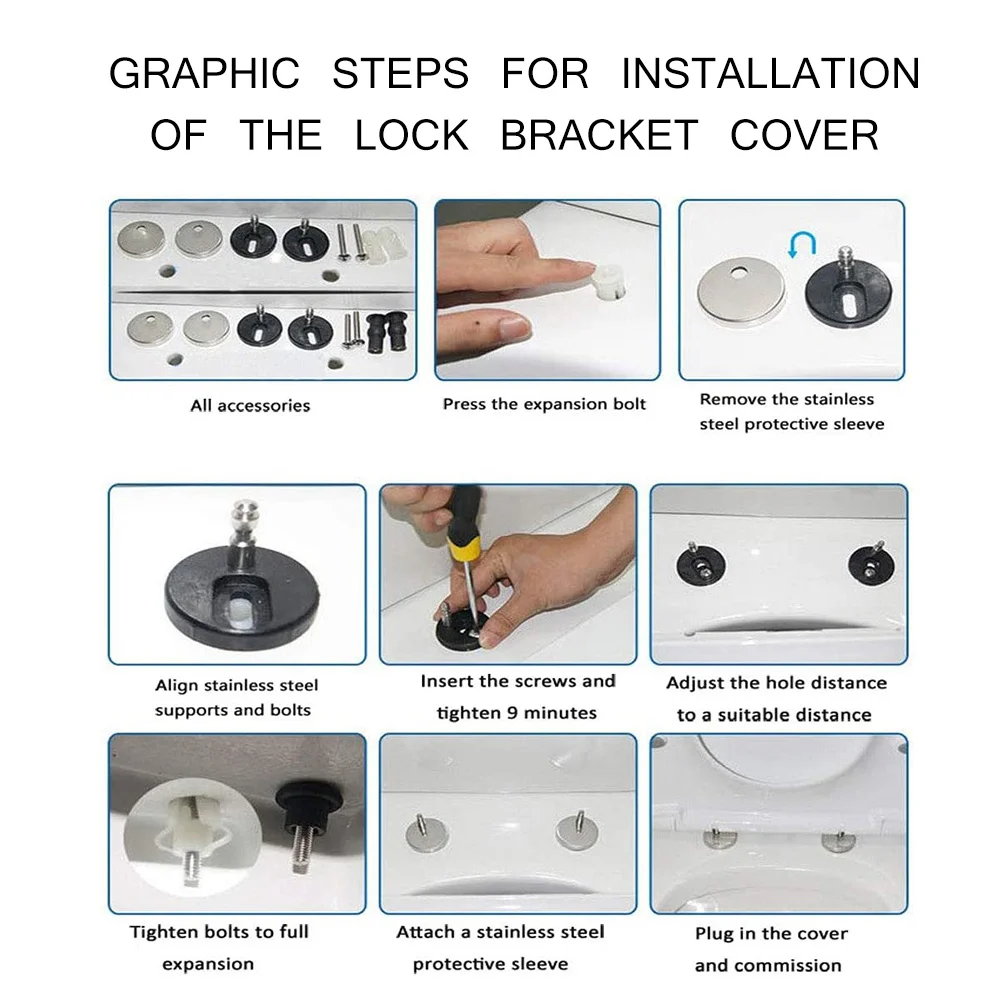 GRAPHIC STEPS FOR INSTALLATION OF THE LOCK BRACKET COVER

All accessories

Press the expansion bolt

Remove the stainless steel protective sleeve

Align stainless steel supports and bolts

Insert the screws and tighten 9 minutes

Adjust the hole distance to a suitable distance

Tighten bolts to full expansion

Attach a stainless steel protective sleeve

Plug in the cover and commission