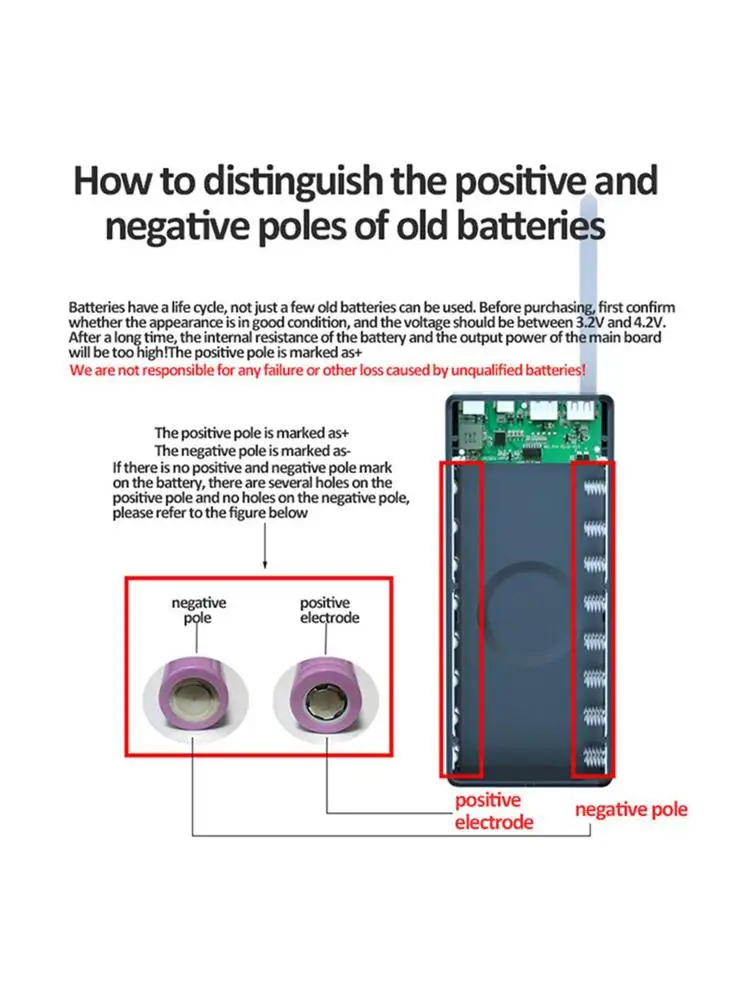 How to distinguish the positive and negative poles of old batteries

Batteries have a life cycle, not just a few old batteries can be used. Before purchasing, first confirm whether the appearance is in good condition, and the voltage should be between 3.2V and 4.2V. After a long time, the internal resistance of the battery and the output power of the main board will be too high!The positive pole is marked as+

We are not responsible for any failure or other loss caused by unqualified batteries!

The positive pole is marked as+
The negative pole is marked as-
If there is no positive and negative pole mark on the battery, there are several holes on the positive pole and no holes on the negative pole, please refer to the figure below

negative pole

positive electrode

positive electrode

negative pole