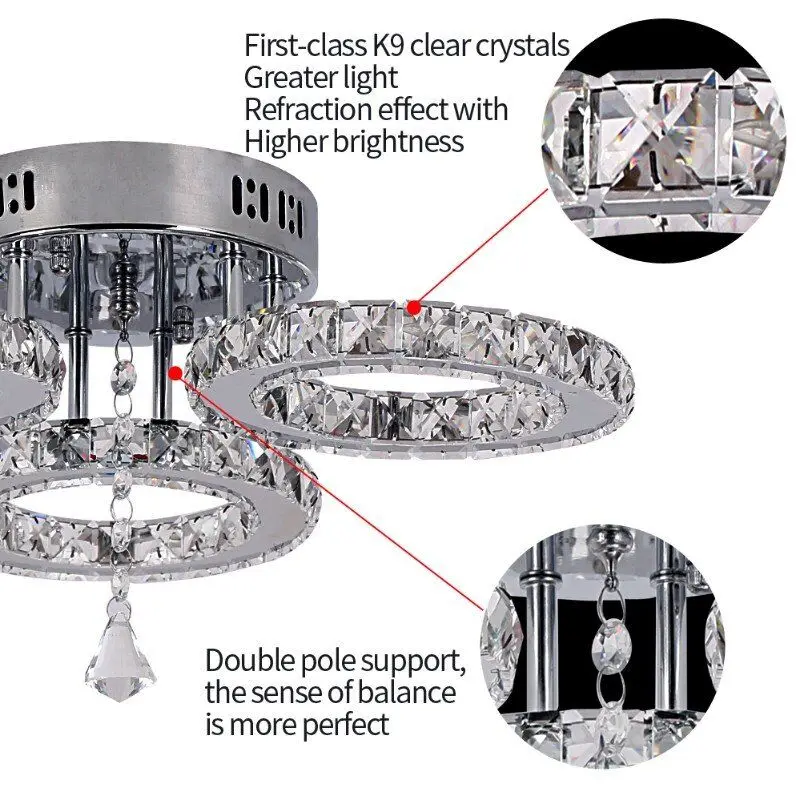 First-class K9 clear crystals
Greater light
Refraction effect with
Higher brightness

Double pole support,
the sense of balance
is more perfect