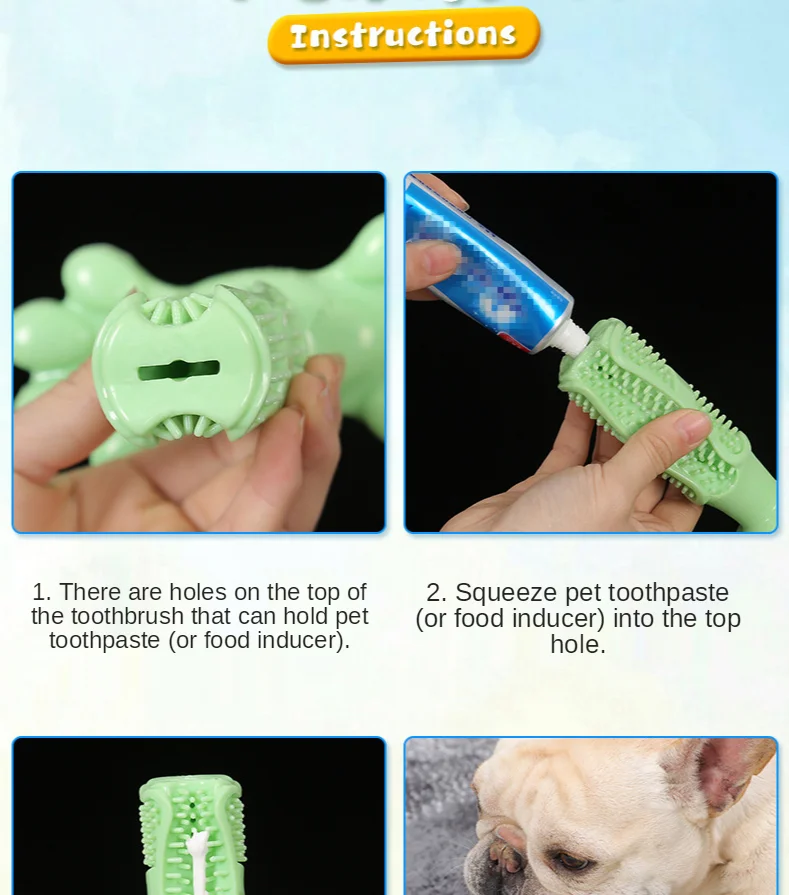 Instructions

1. There are holes on the top of the toothbrush that can hold pet toothpaste (or food inducer).

2. Squeeze pet toothpaste (or food inducer) into the top hole.