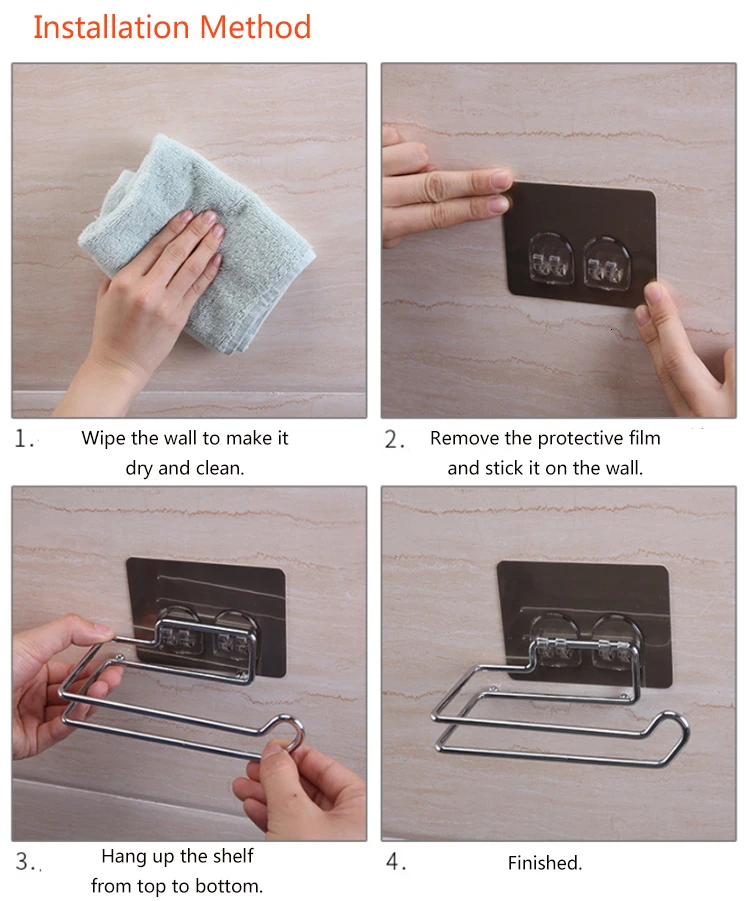 Installation Method

1. Wipe the wall to make it dry and clean.

2. Remove the protective film and stick it on the wall.

3. Hang up the shelf from top to bottom.

4. Finished.