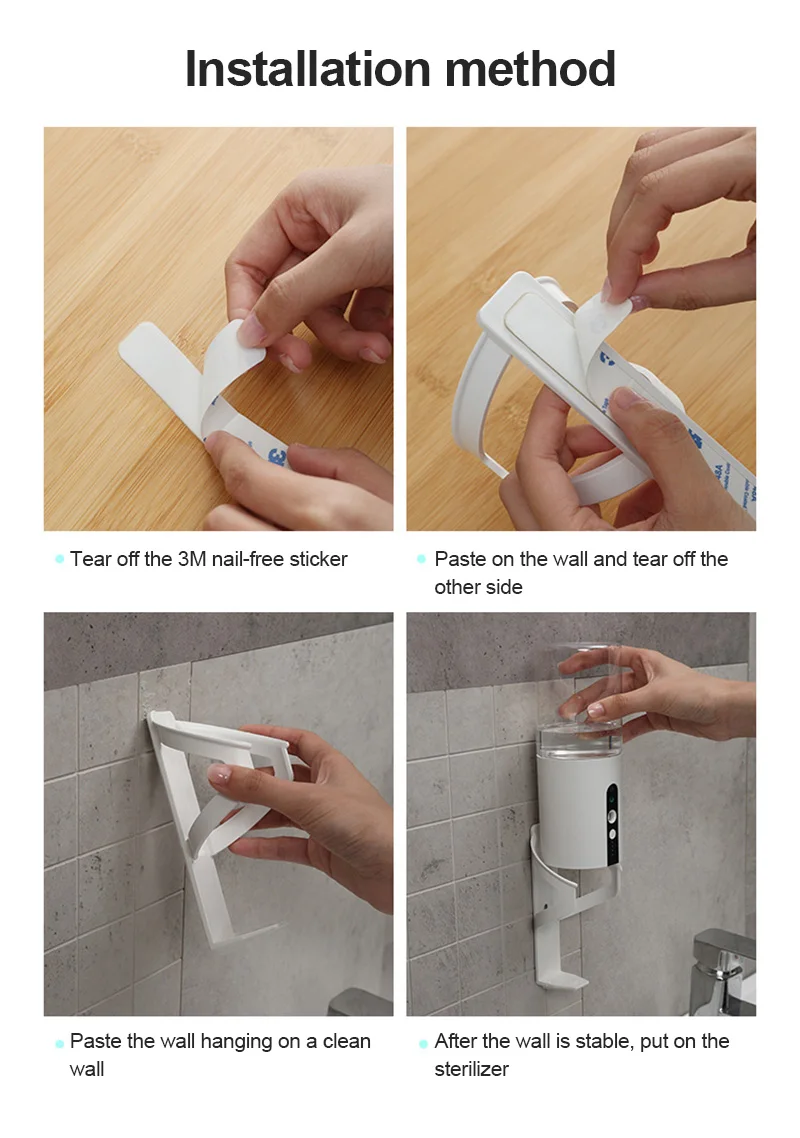 Installation method

Tear off the 3M nail-free sticker

Paste on the wall and tear off the other side

Paste the wall hanging on a clean wall

After the wall is stable, put on the sterilizer