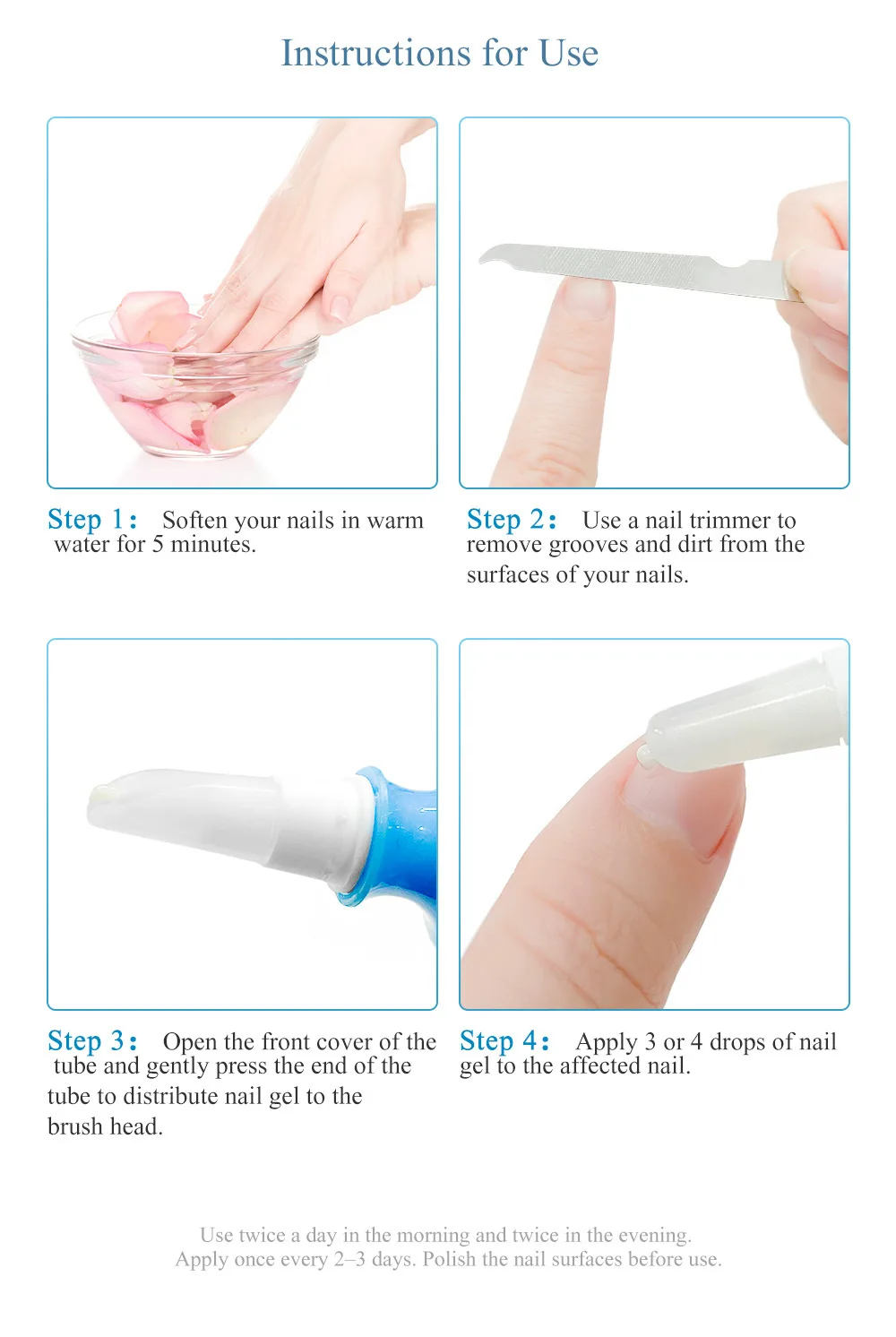 Instructions for Use

Step 1: Soften your nails in warm water for 5 minutes.

Step 2: Use a nail trimmer to remove grooves and dirt from the surfaces of your nails.

Step 3: Open the front cover of the tube and gently press the end of the tube to distribute nail gel to the brush head.

Step 4: Apply 3 or 4 drops of nail gel to the affected nail.

Use twice a day in the morning and twice in the evening.
Apply once every 2–3 days. Polish the nail surfaces before use.