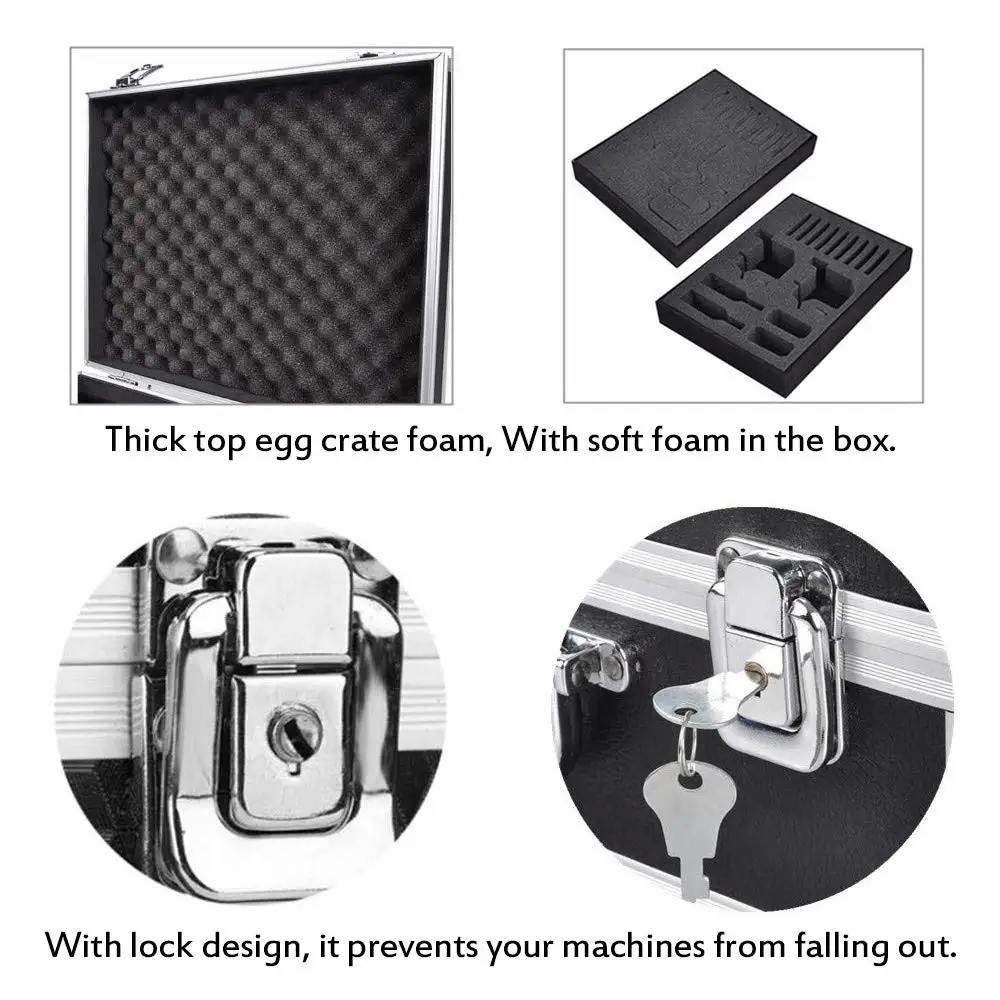 Thick top egg crate foam, With soft foam in the box.

With lock design, it prevents your machines from falling out.