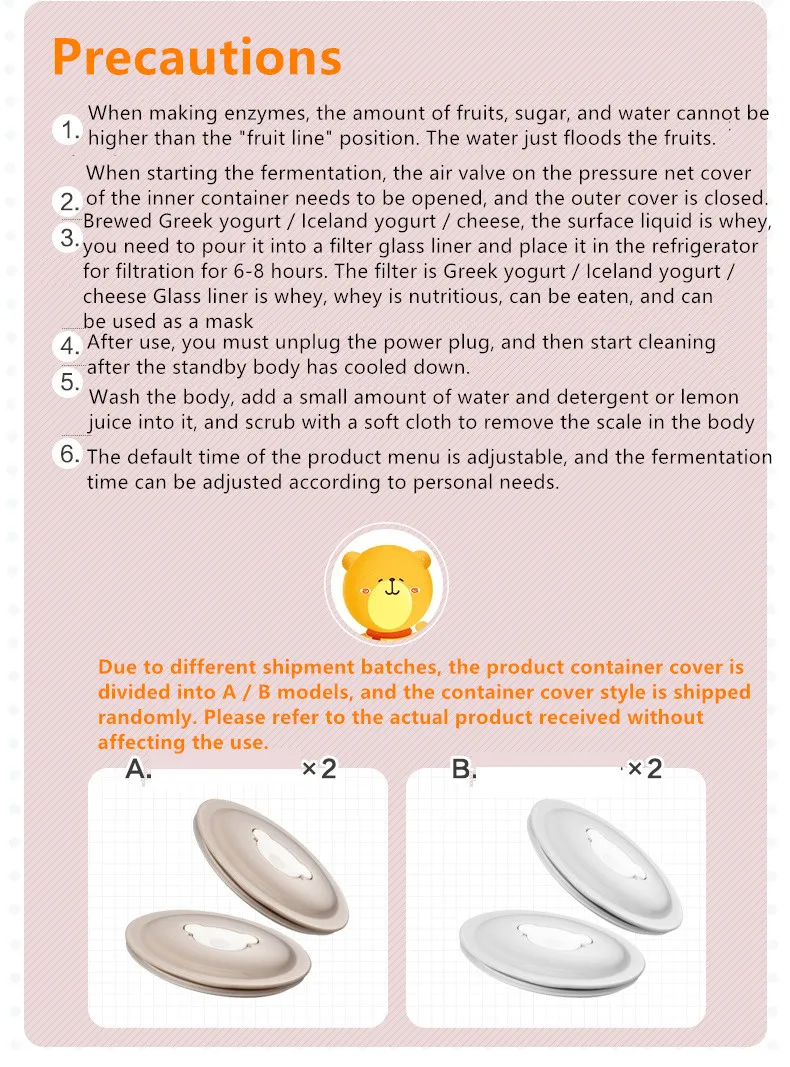 Precautions

1. When making enzymes, the amount of fruits, sugar, and water cannot be higher than the "fruit line" position. The water just floods the fruits.

2. When starting the fermentation, the air valve on the pressure net cover of the inner container needs to be opened, and the outer cover is closed.

3. Brewed Greek yogurt / Iceland yogurt / cheese, the surface liquid is whey, you need to pour it into a filter glass liner and place it in the refrigerator for filtration for 6-8 hours. The filter is Greek yogurt / Iceland yogurt / cheese Glass liner is whey, whey is nutritious, can be eaten, and can be used as a mask

4. After use, you must unplug the power plug, and then start cleaning after the standby body has cooled down.

5. Wash the body, add a small amount of water and detergent or lemon juice into it, and scrub with a soft cloth to remove the scale in the body

6. The default time of the product menu is adjustable, and the fermentation time can be adjusted according to personal needs.

Due to different shipment batches, the product container cover is divided into A / B models, and the container cover style is shipped randomly. Please refer to the actual product received without affecting the use.

A. ×2

B. ×2