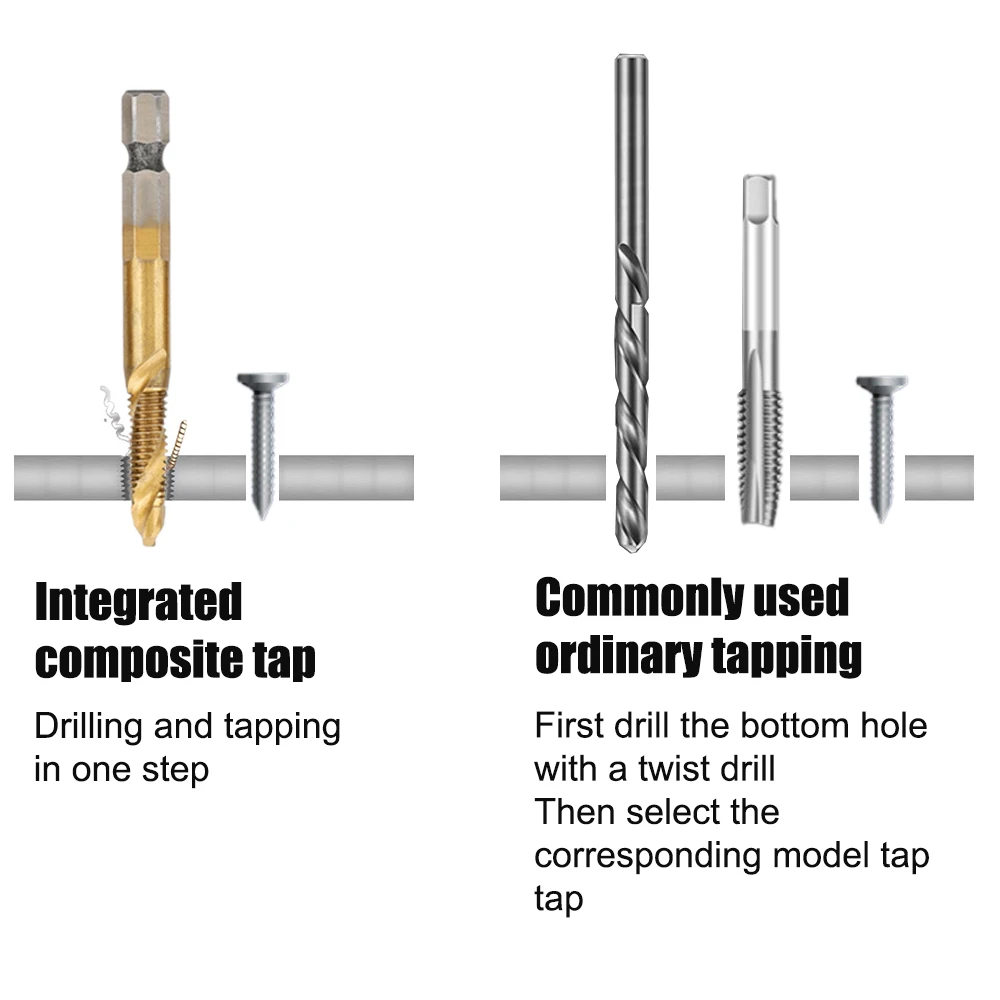 Integrated composite tap

Drilling and tapping in one step

Commonly used ordinary tapping

First drill the bottom hole with a twist drill
Then select the corresponding model tap tap