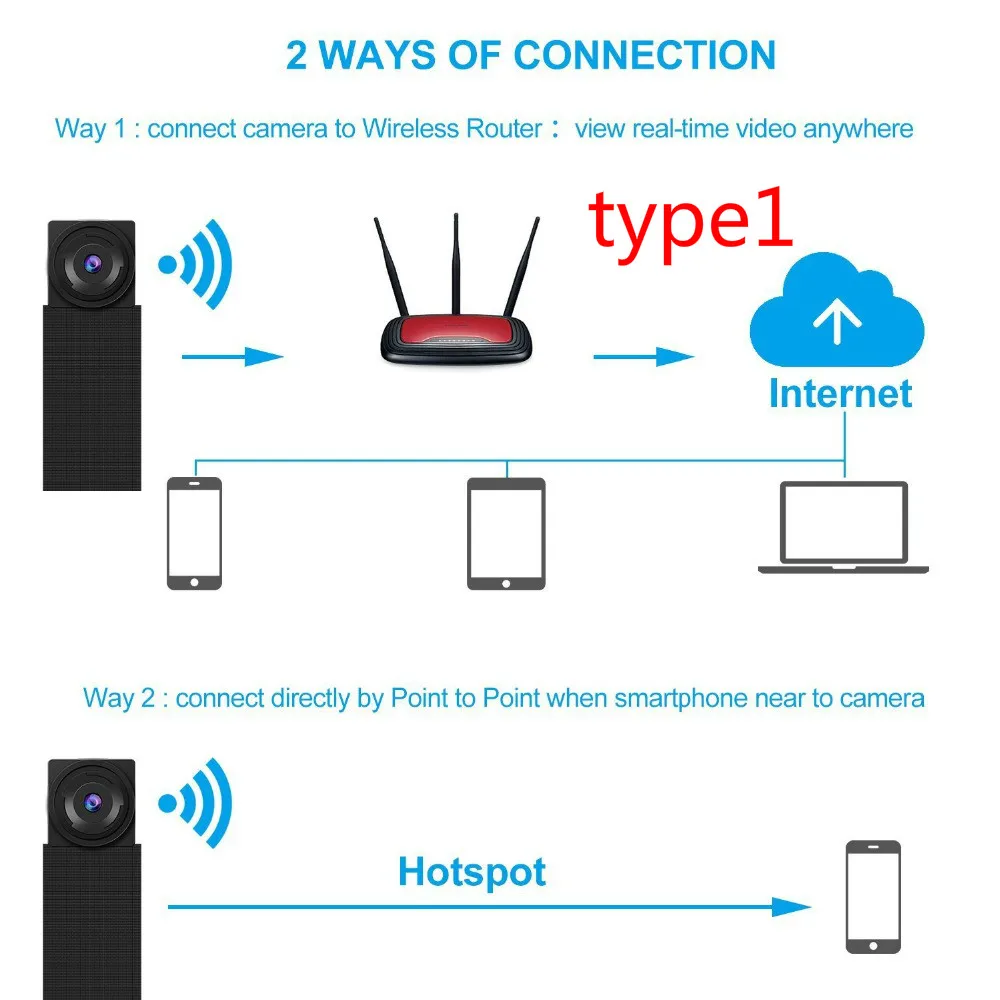 2 WAYS OF CONNECTION

Way 1 : connect camera to Wireless Router： view real-time video anywhere

type1

Internet

Way 2 : connect directly by Point to Point when smartphone near to camera

Hotspot