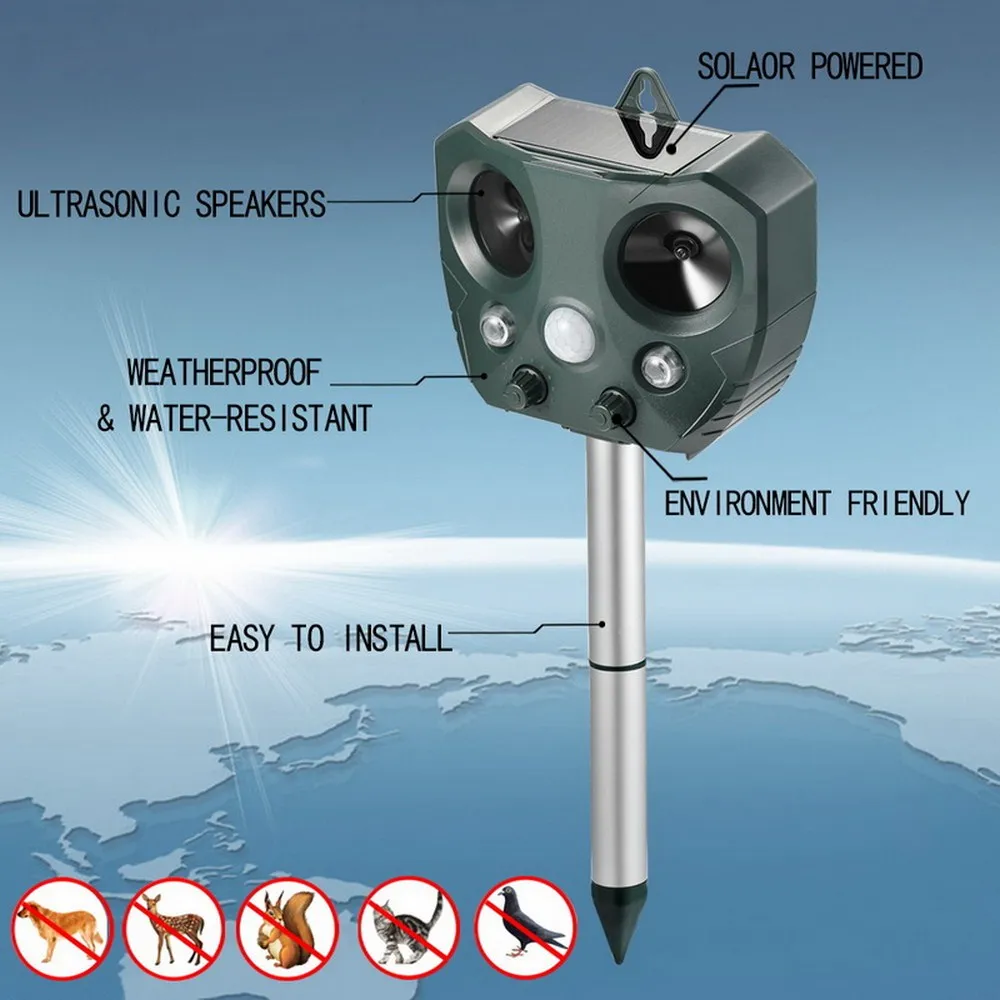 SOLAOR POWERED

ULTRASONIC SPEAKERS

WEATHERPROOF & WATER-RESISTANT

ENVIRONMENT FRIENDLY

EASY TO INSTALL