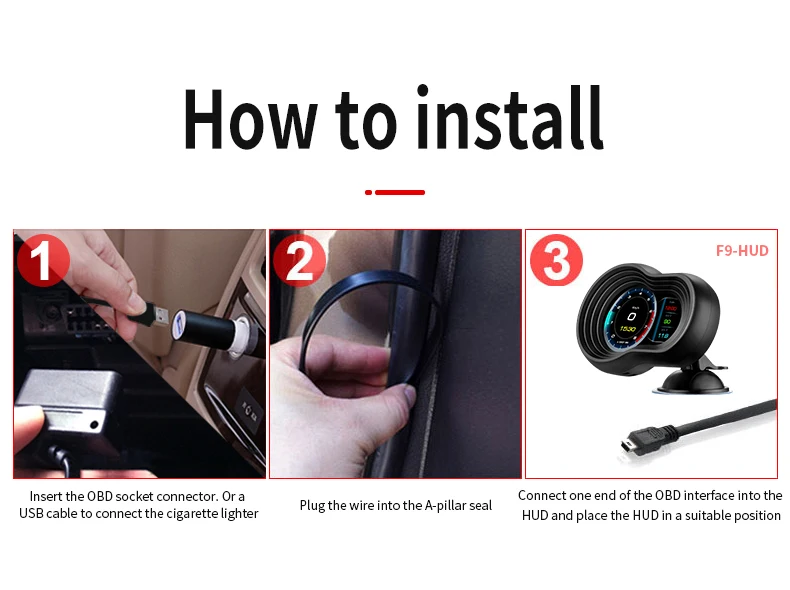 How to install

1

Insert the OBD socket connector. Or a USB cable to connect the cigarette lighter

2

Plug the wire into the A-pillar seal

3

F9-HUD

0

1530

Connect one end of the OBD interface into the HUD and place the HUD in a suitable position