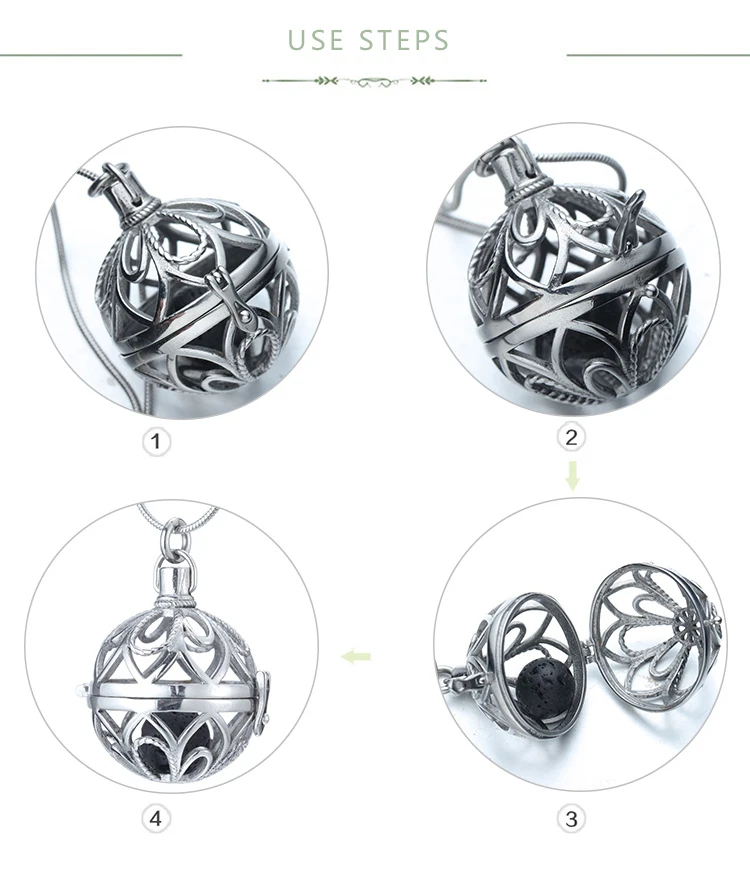 USE STEPS

1

2

4

3