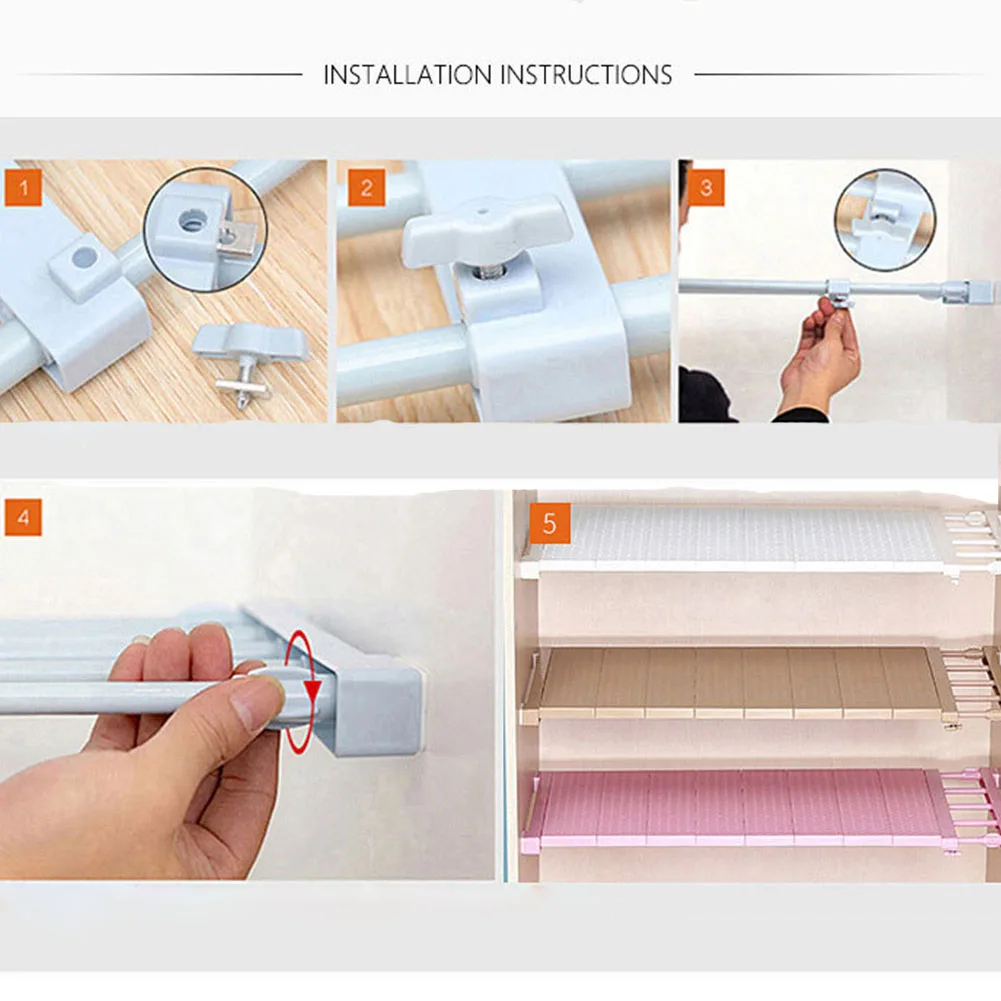 INSTALLATION INSTRUCTIONS

1

2

3

4

5