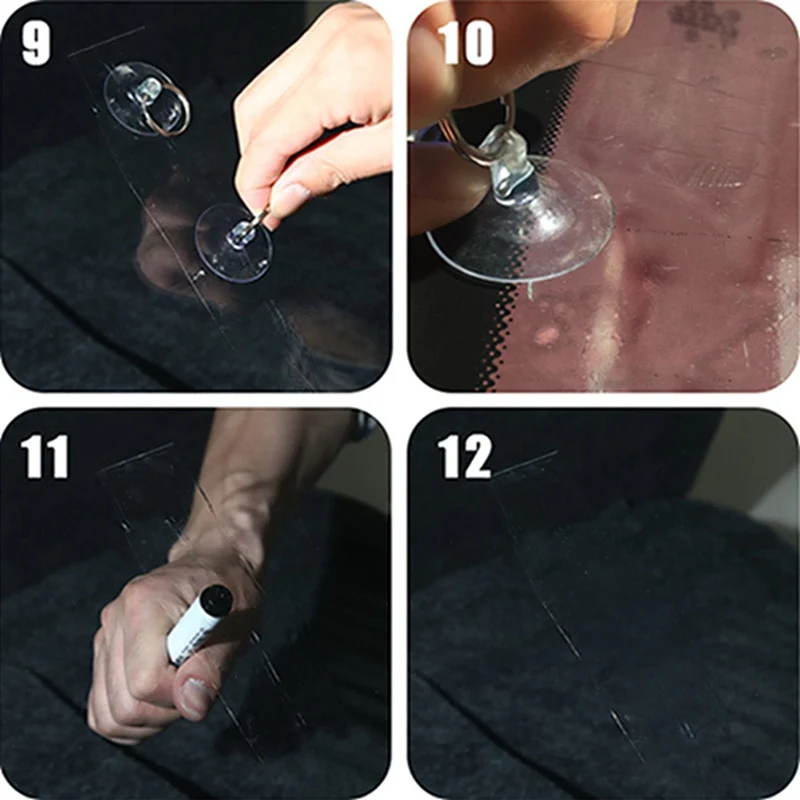 9

10

11

12