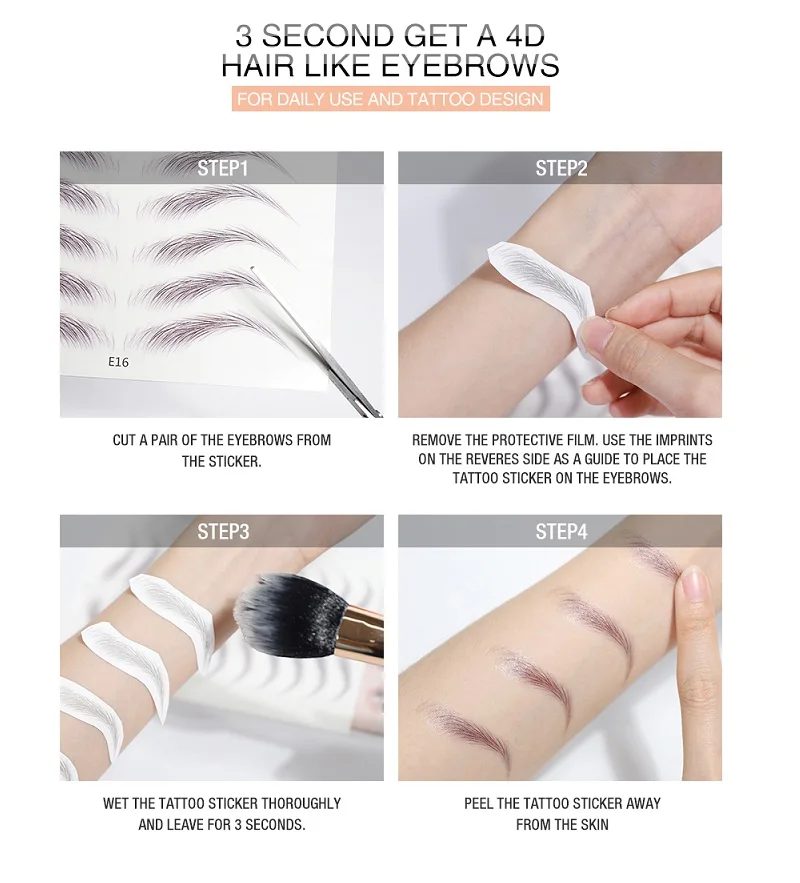 3 SECOND GET A 4D
HAIR LIKE EYEBROWS

FOR DAILY USE AND TATTOO DESIGN

STEP1

E16

CUT A PAIR OF THE EYEBROWS FROM THE STICKER.

STEP2

REMOVE THE PROTECTIVE FILM. USE THE IMPRINTS ON THE REVERES SIDE AS A GUIDE TO PLACE THE TATTOO STICKER ON THE EYEBROWS.

STEP3

WET THE TATTOO STICKER THOROUGHLY AND LEAVE FOR 3 SECONDS.

STEP4

PEEL THE TATTOO STICKER AWAY FROM THE SKIN