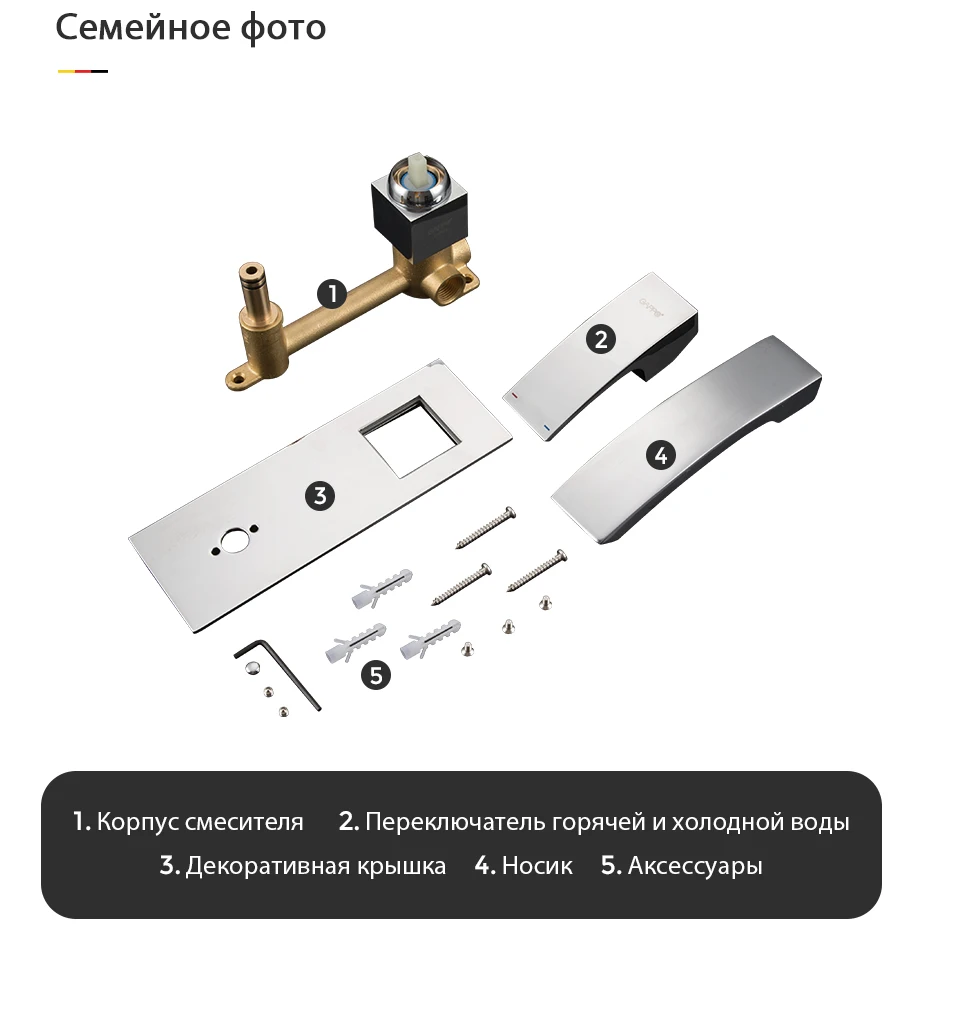 Семейное фото

1

2

3

4

5

1. Корпус смесителя 2. Переключатель горячей и холодной воды
3. Декоративная крышка 4. Носик 5. Аксессуары