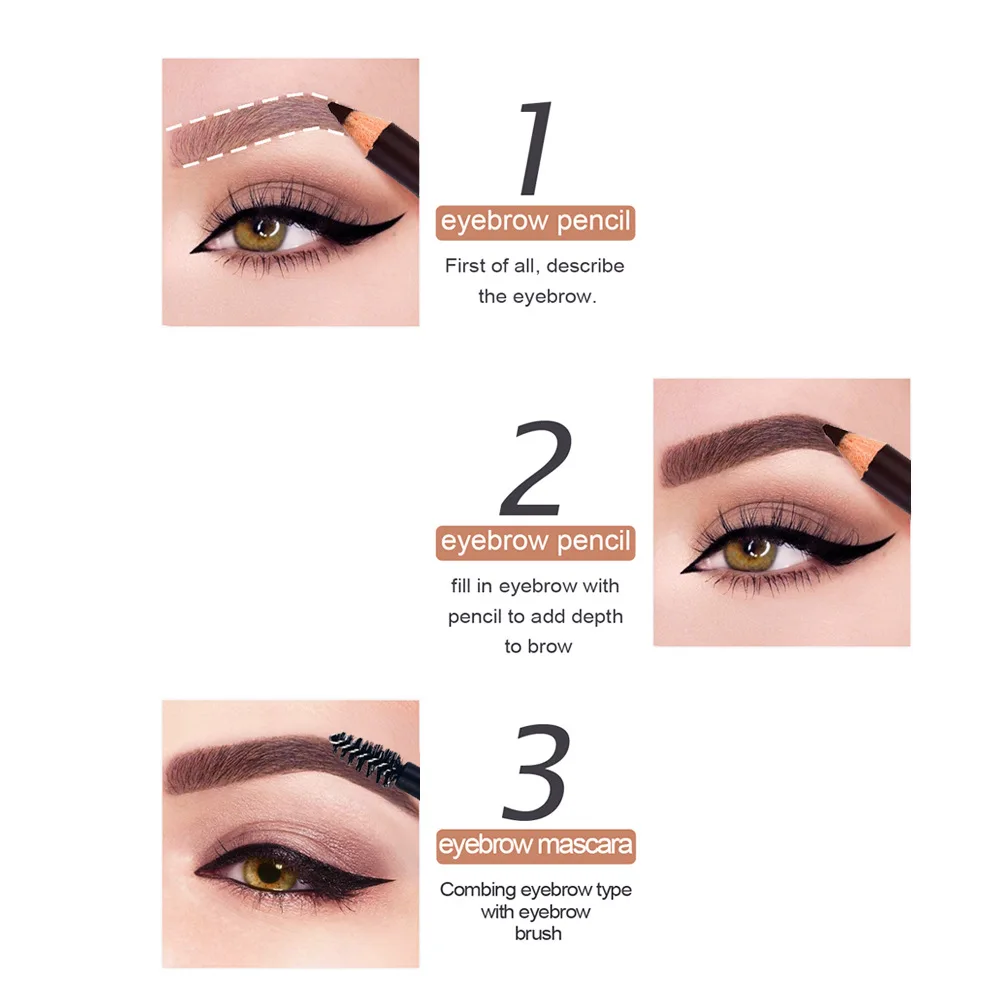 1

eyebrow pencil

First of all, describe the eyebrow.

2

eyebrow pencil

fill in eyebrow with pencil to add depth to brow

3

eyebrow mascara

Combing eyebrow type with eyebrow brush