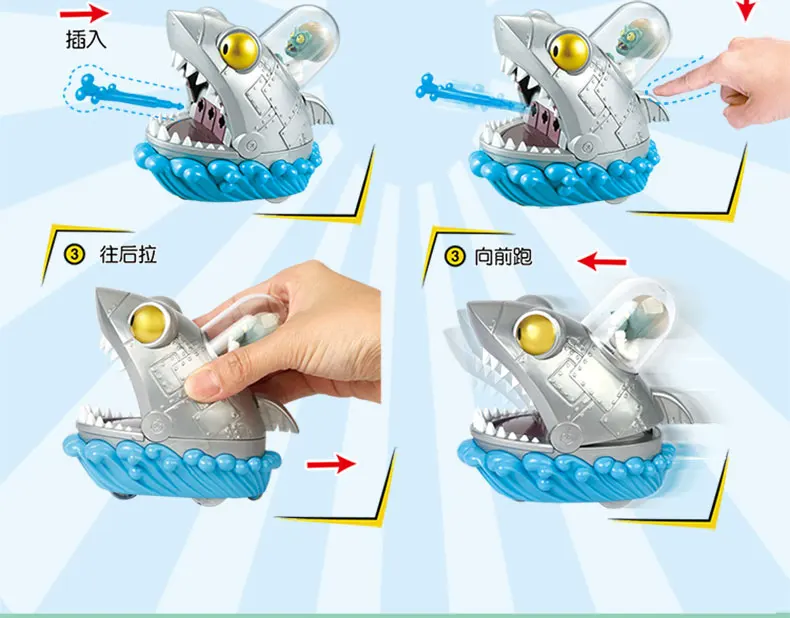 插入

③ 往后拉

③ 向前跑