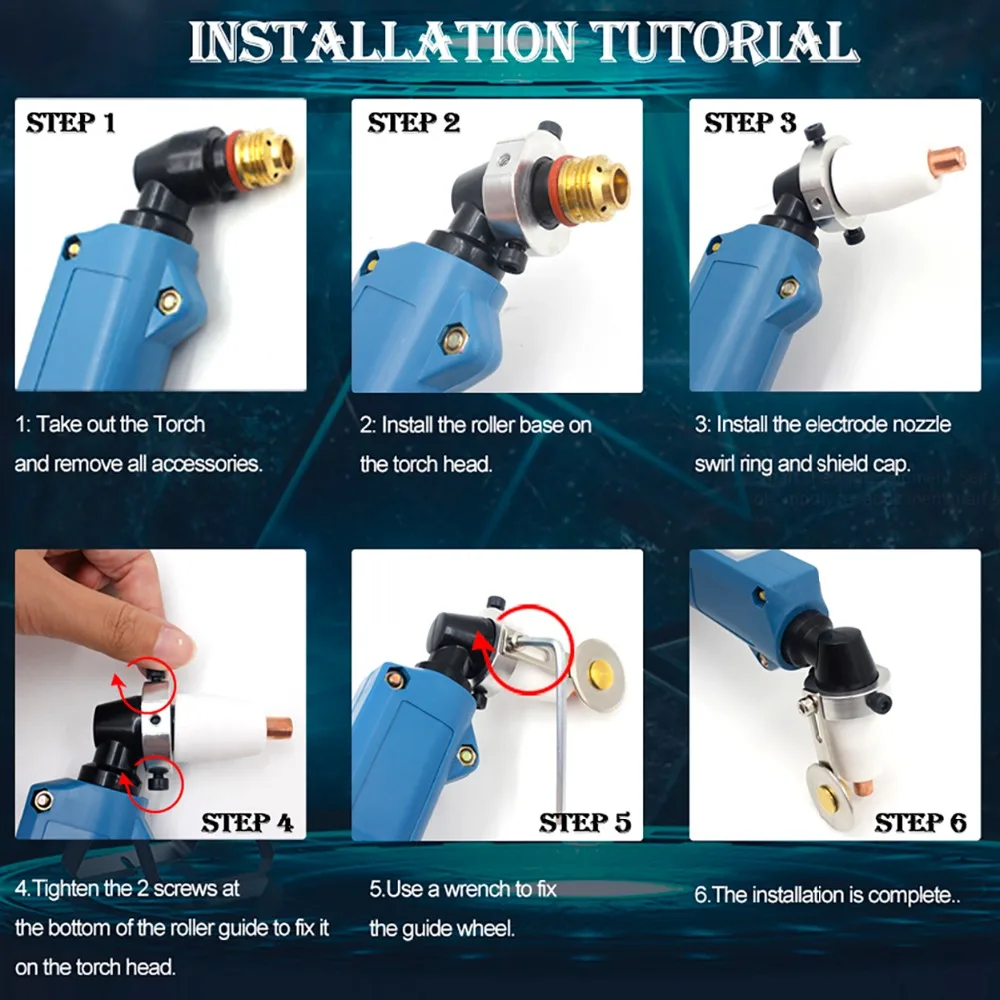 INSTALLATION TUTORIAL

STEP 1

1: Take out the Torch and remove all accessories.

STEP 2

2: Install the roller base on the torch head.

STEP 3

3: Install the electrode nozzle swirl ring and shield cap.

STEP 4

4.Tighten the 2 screws at the bottom of the roller guide to fix it on the torch head.

STEP 5

5.Use a wrench to fix the guide wheel.

STEP 6

6.The installation is complete..