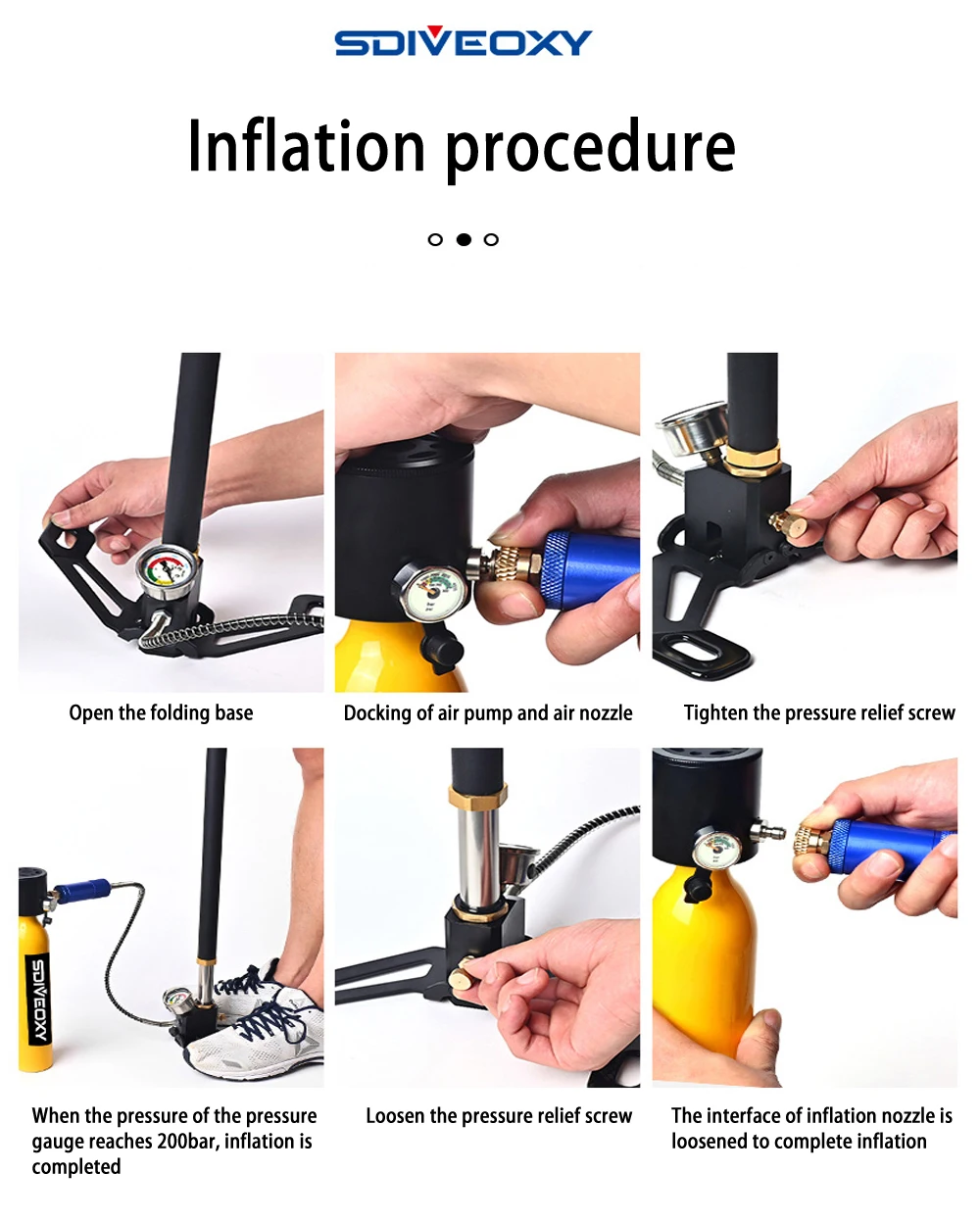 SDIVEOXY

Inflation procedure

Open the folding base

Docking of air pump and air nozzle

Tighten the pressure relief screw

SDIVEOXY

When the pressure of the pressure gauge reaches 200bar, inflation is completed

Loosen the pressure relief screw

The interface of inflation nozzle is loosened to complete inflation