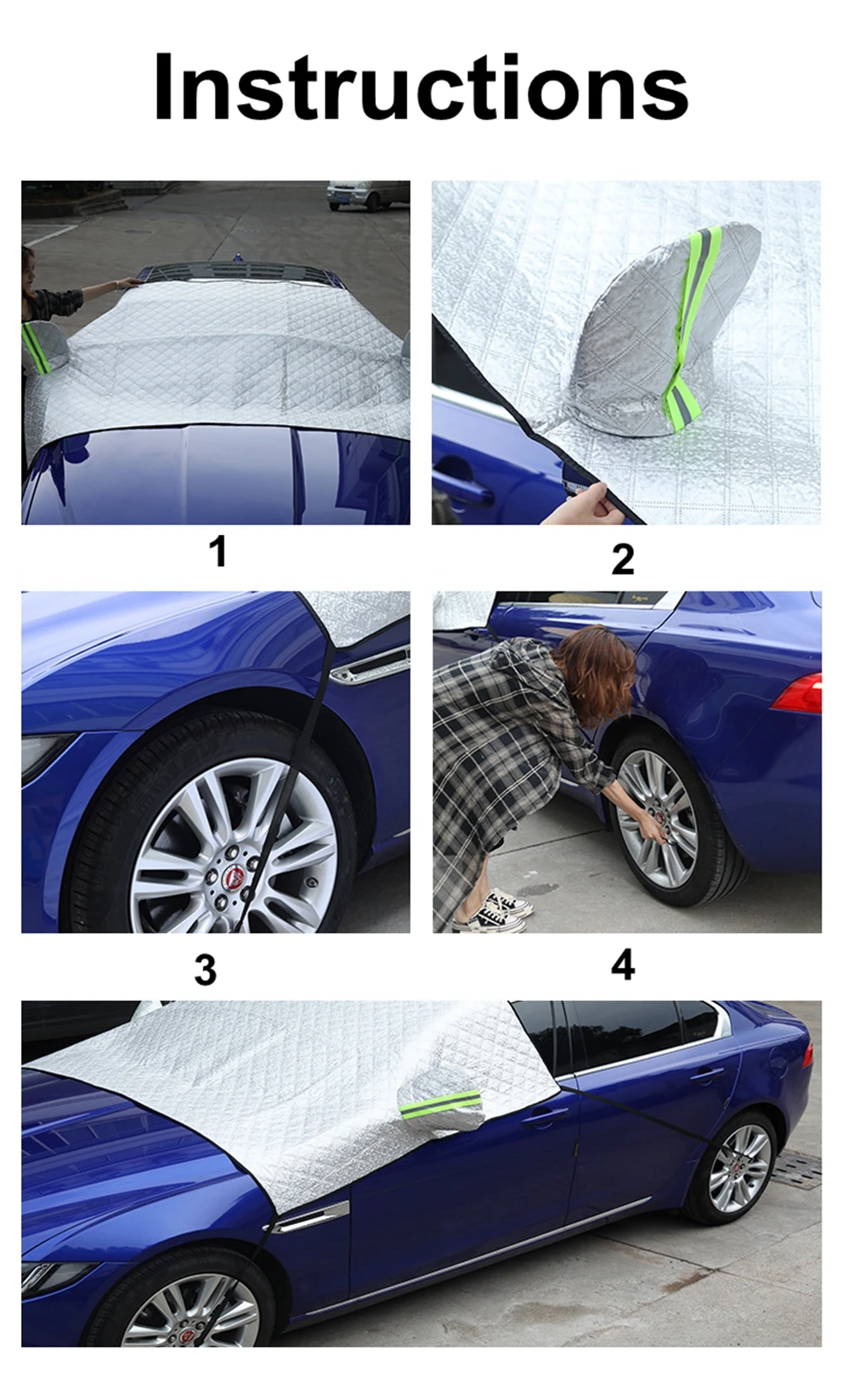 Instructions

1

2

3

4