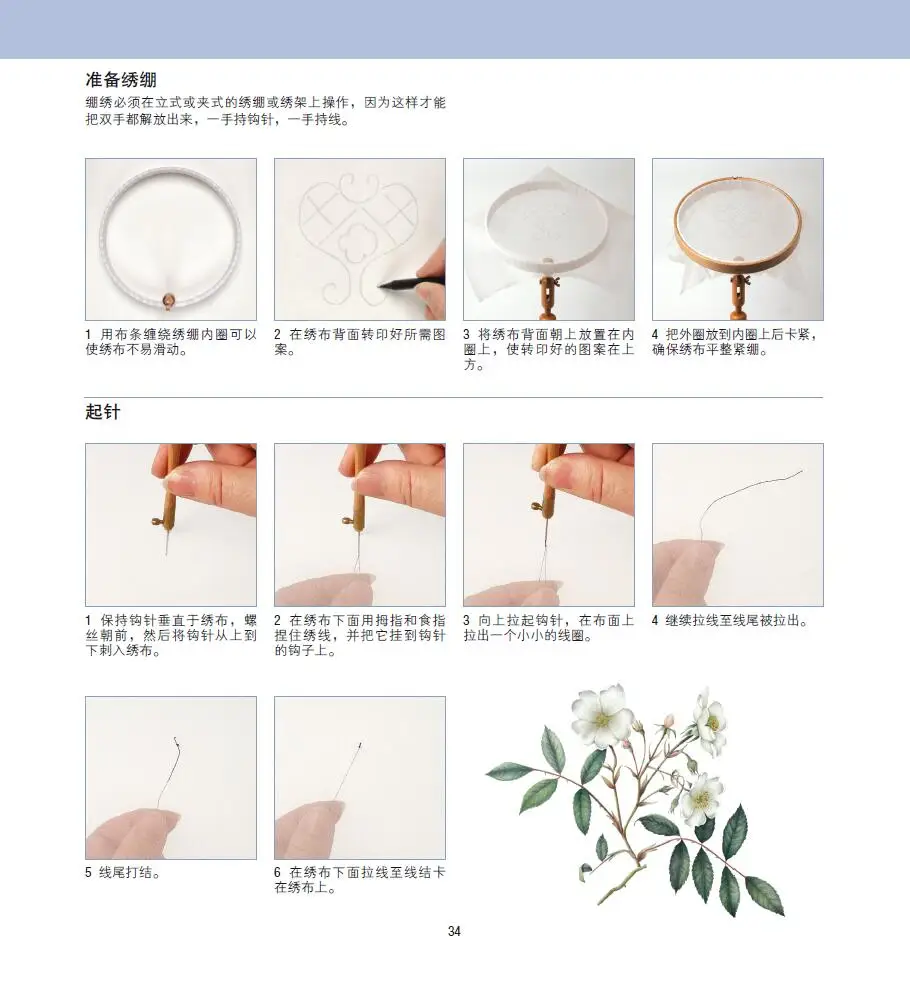 准备绣绷

绷绣必须在立式或夹式的绣绷或绣架上操作，因为这样才能把双手都解放出来，一手持钩针，一手持线。

1 用布条缠绕绣绷内圈可以使绣布不易滑动。

2 在绣布背面转印好所需图案。

3 将绣布背面朝上放置在内圈上，使转印好的图案在上方。

4 把外圈放到内圈上后卡紧，确保绣布平整紧绷。

起针

1 保持钩针垂直于绣布，螺丝朝前，然后将钩针从上到下刺入绣布。

2 在绣布下面用拇指和食指捏住绣线，并把它挂到钩针的钩子上。

3 向上拉起钩针，在布面上拉出一个小小的线圈。

4 继续拉线至线尾被拉出。

5 线尾打结。

6 在绣布下面拉线至线结卡在绣布上。

34