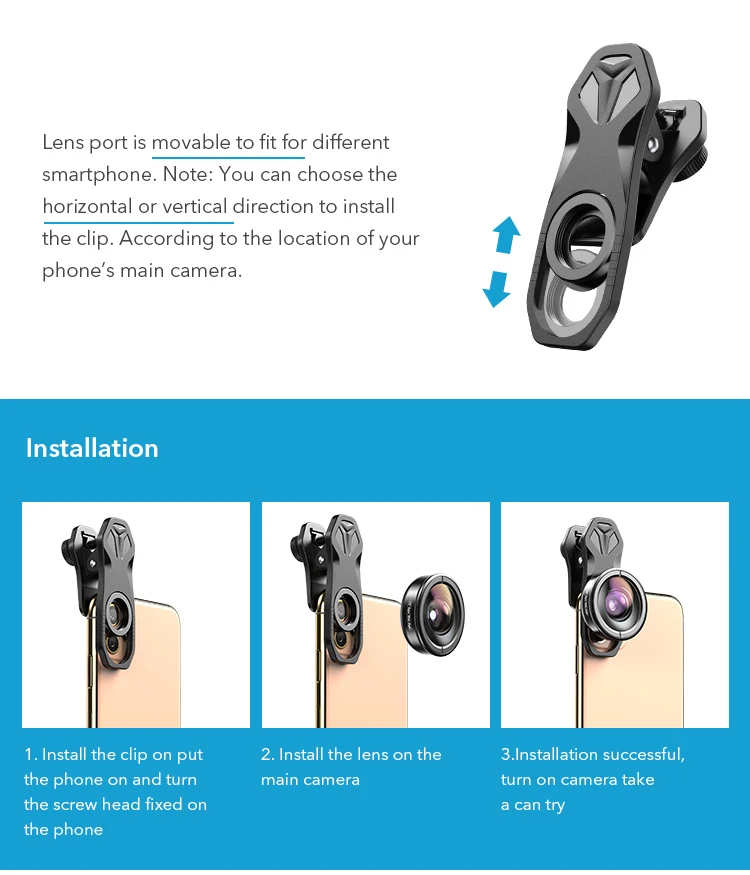 Lens port is movable to fit for different smartphone. Note: You can choose the horizontal or vertical direction to install the clip. According to the location of your phone's main camera.

Installation

1. Install the clip on put the phone on and turn the screw head fixed on the phone

2. Install the lens on the main camera

3.Installation successful, turn on camera take a can try