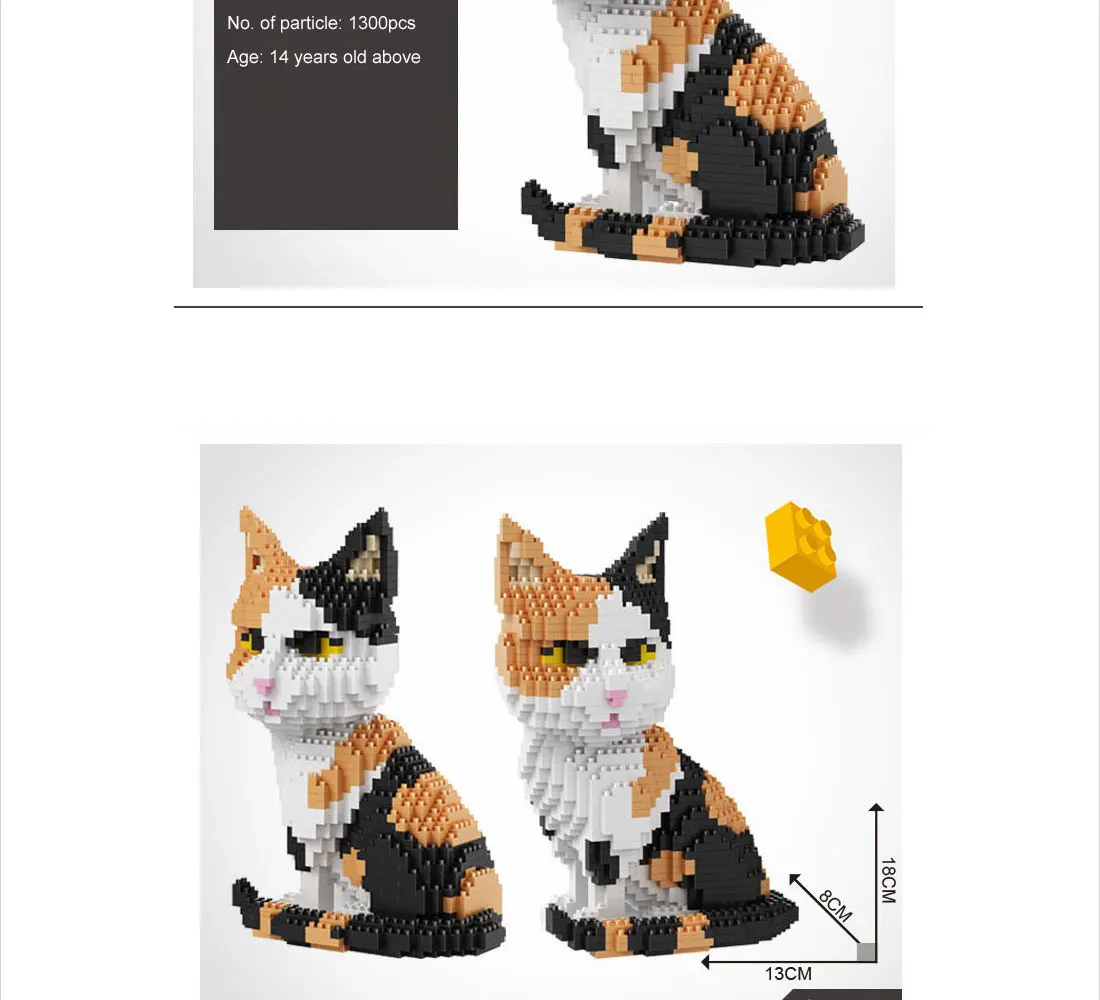 No. of particle: 1300pcs

Age: 14 years old above

18CM

8CM

13CM