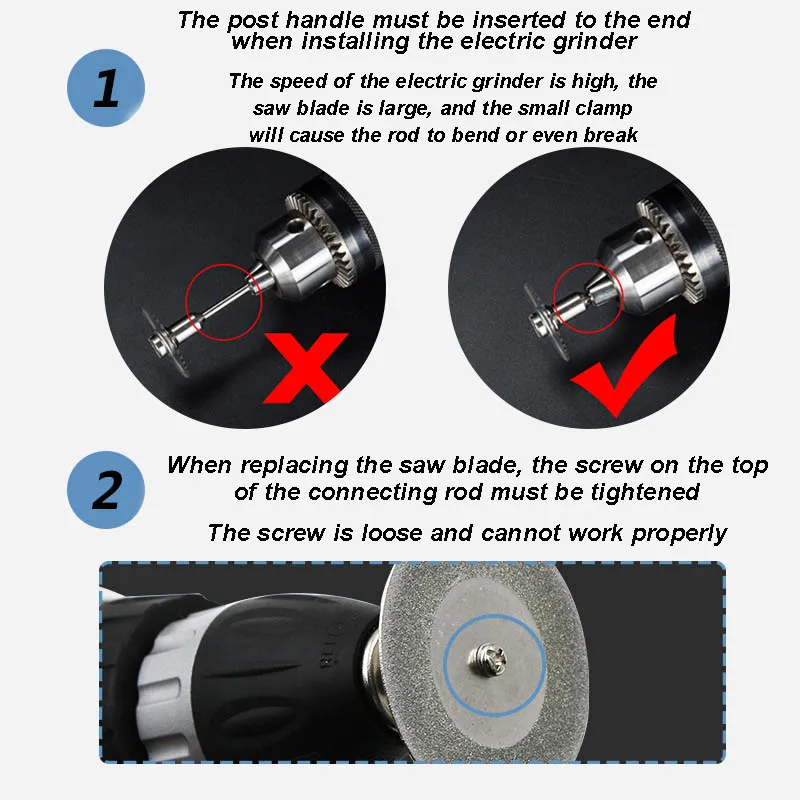 The post handle must be inserted to the end when installing the electric grinder

1

The speed of the electric grinder is high, the saw blade is large, and the small clamp will cause the rod to bend or even break

2

When replacing the saw blade, the screw on the top of the connecting rod must be tightened

The screw is loose and cannot work properly