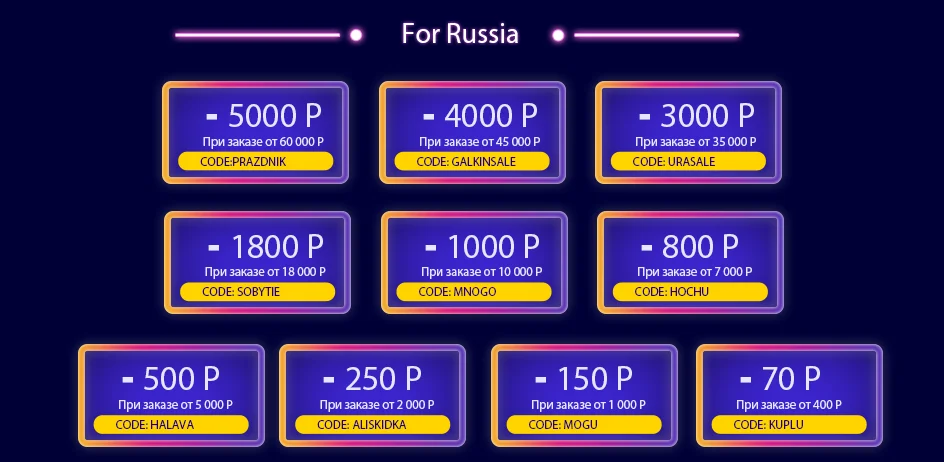 For Russia

- 5000 P
При заказе от 60 000 P
CODE:PRAZDNIK

- 4000 P
При заказе от 45 000 P
CODE: GALKINSALE

- 3000 P
При заказе от 35 000 P
CODE: URASALE

- 1800 P
При заказе от 18 000 P
CODE: SOBYTIE

- 1000 P
При заказе от 10 000 P
CODE: MNOGO

- 800 P
При заказе от 7 000 P
CODE: HOCHU

- 500 P
При заказе от 5 000 P
CODE: HALAVA

- 250 P
При заказе от 2 000 P
CODE: ALISKIDKA

- 150 P
При заказе от 1 000 P
CODE: MOGU

- 70 P
При заказе от 400 P
CODE: KUPLU