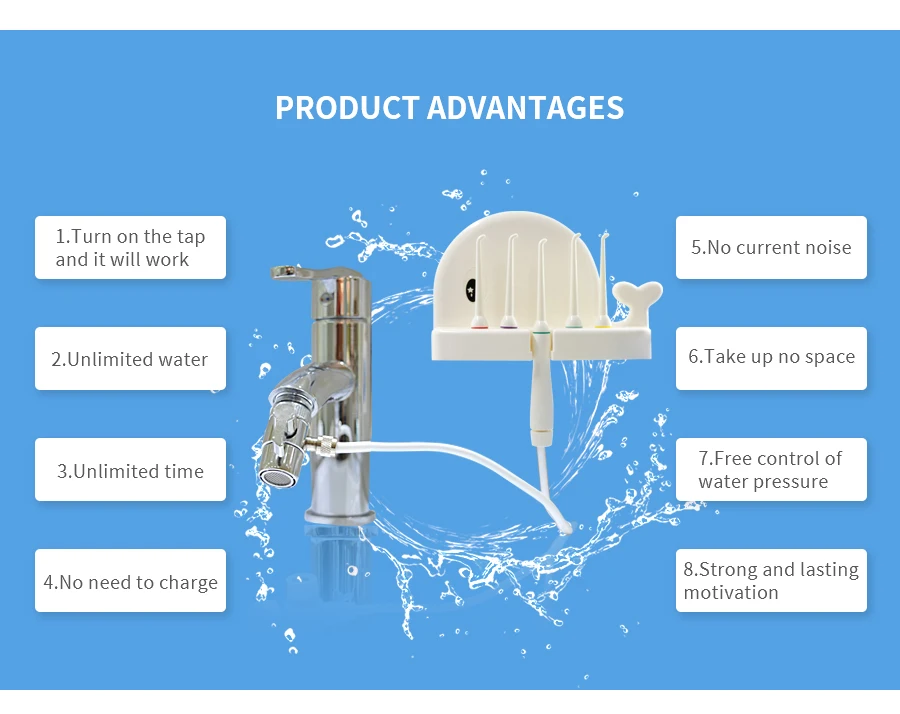 PRODUCT ADVANTAGES

1.Turn on the tap and it will work

2.Unlimited water

3.Unlimited time

4.No need to charge

5.No current noise

6.Take up no space

7.Free control of water pressure

8.Strong and lasting motivation