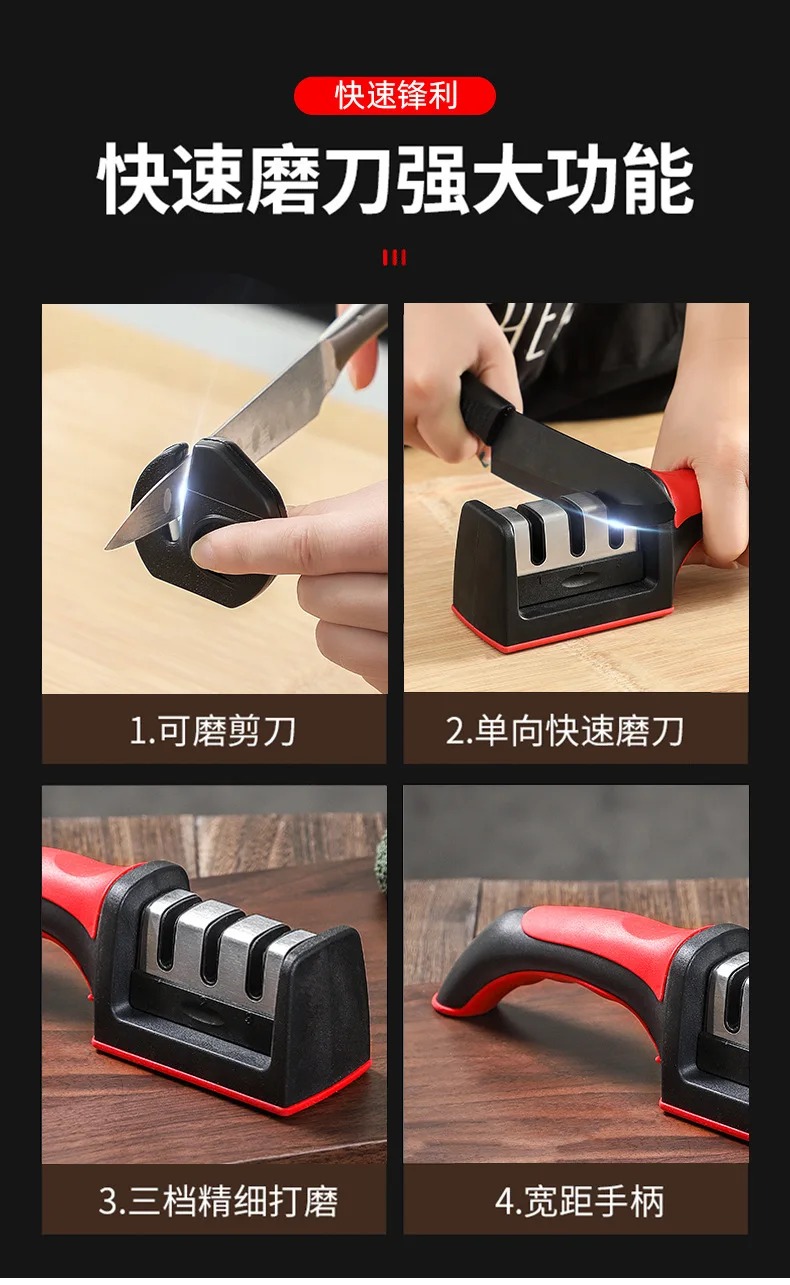 快速锋利

快速磨刀强大功能

1.可磨剪刀

2.单向快速磨刀

3.三档精细打磨

4.宽距手柄