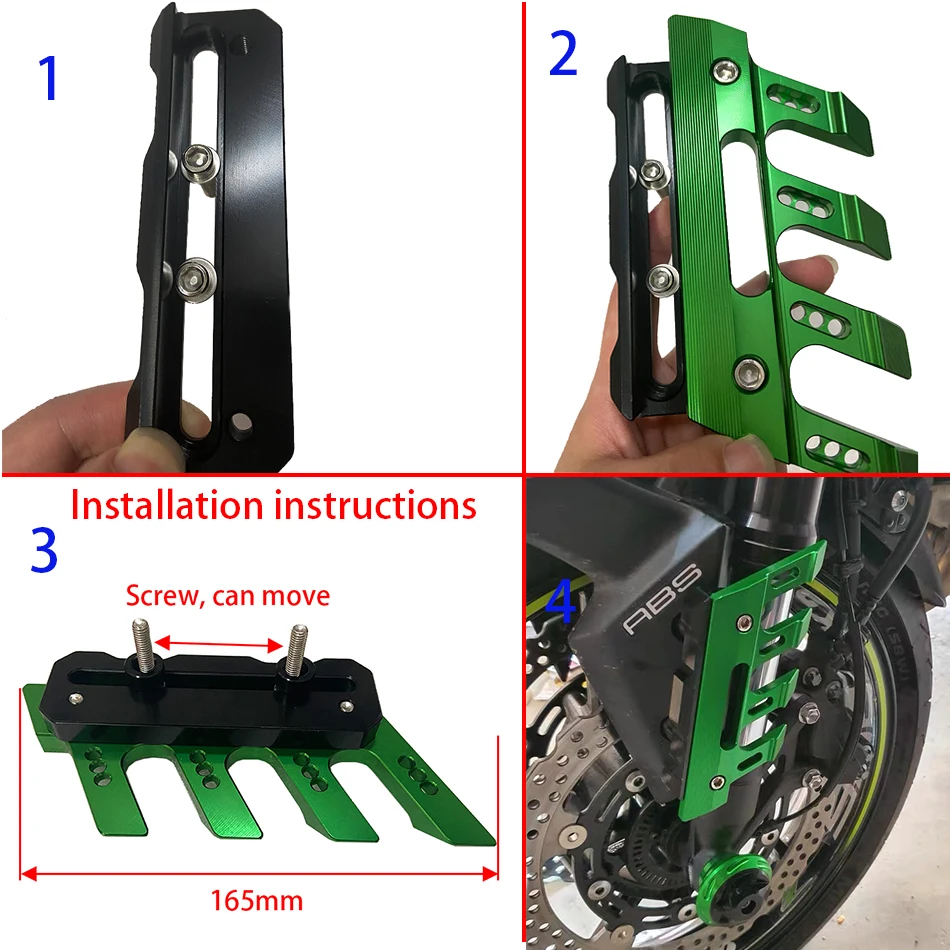 1

2

Installation instructions

3

Screw, can move

165mm

4

ABS