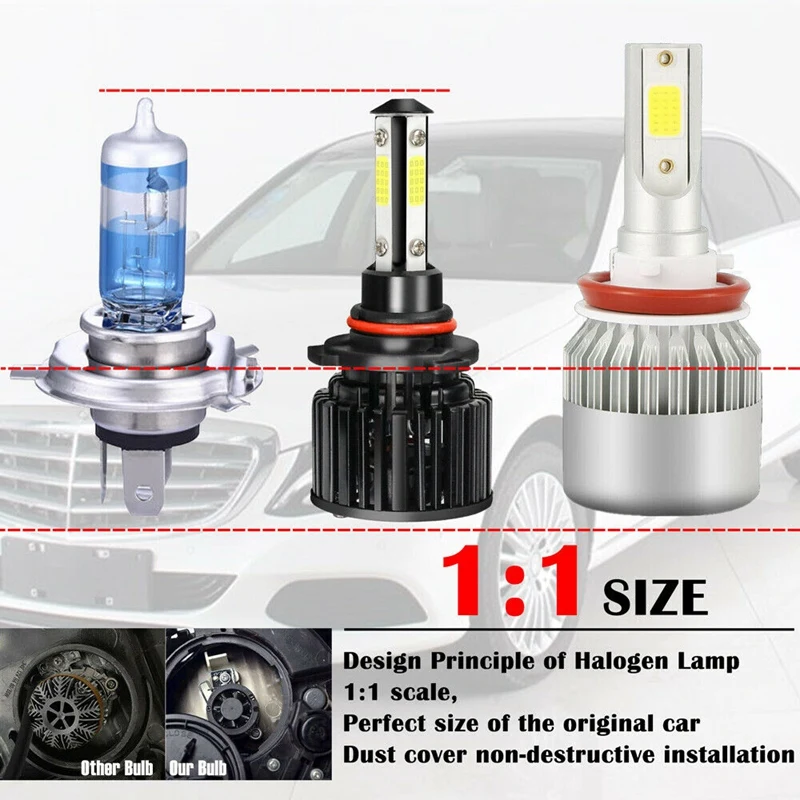 1:1 SIZE

Design Principle of Halogen Lamp
1:1 scale,
Perfect size of the original car
Dust cover non-destructive installation

Other Bulb

Our Bulb