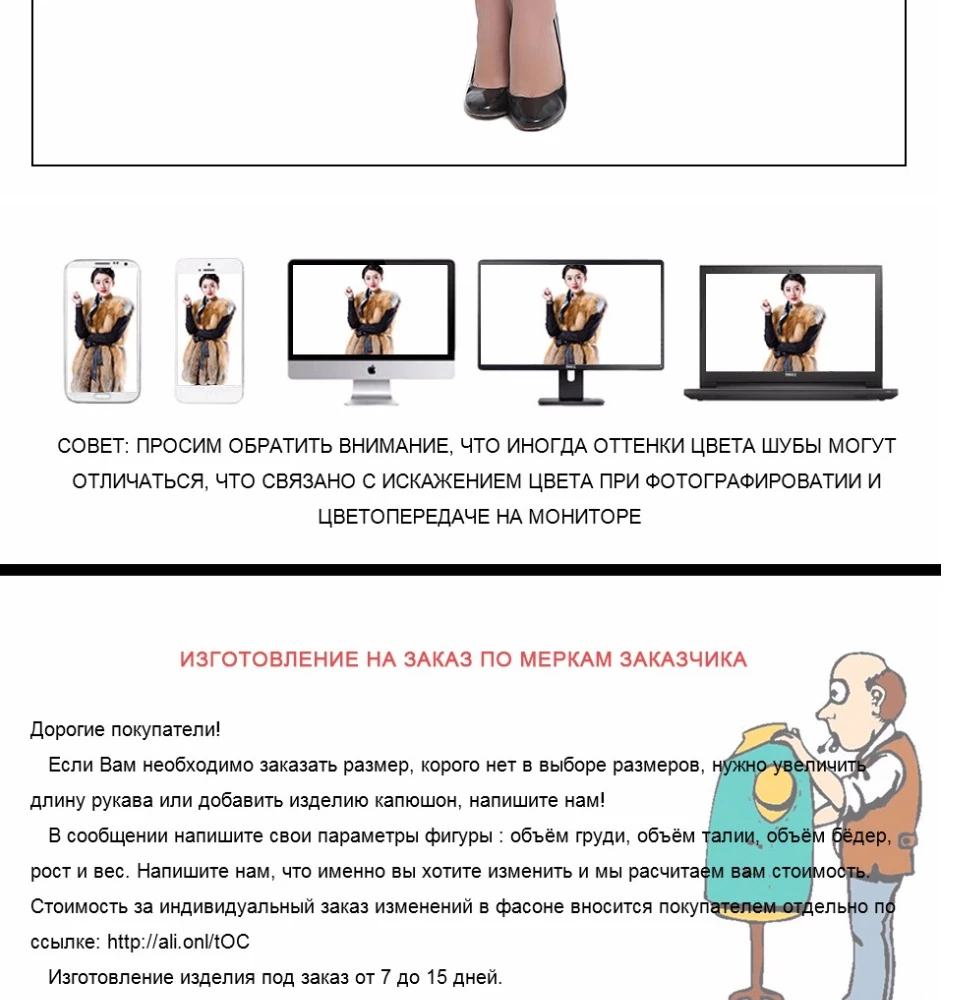 СОВЕТ: ПРОСИМ ОБРАТИТЬ ВНИМАНИЕ, ЧТО ИНОГДА ОТТЕНКИ ЦВЕТА ШУБЫ МОГУТ ОТЛИЧАТЬСЯ, ЧТО СВЯЗАНО С ИСКАЖЕНИЕМ ЦВЕТА ПРИ ФОТОГРАФИРОВАТИИ И ЦВЕТОПЕРЕДАЧЕ НА МОНИТОРЕ

ИЗГОТОВЛЕНИЕ НА ЗАКАЗ ПО МЕРКАМ ЗАКАЗЧИКА

Дорогие покупатели!

Если Вам необходимо заказать размер, корого нет в выборе размеров, нужно увеличить длину рукава или добавить изделию капюшон, напишите нам!

В сообщении напишите свои параметры фигуры : объём груди, объём талии, объём бёдер, рост и вес. Напишите нам, что именно вы хотите изменить и мы расчитаем вам стоимость. Стоимость за индивидуальный заказ изменений в фасоне вносится покупателем отдельно по ссылке: http://ali.onl/tOC

Изготовление изделия под заказ от 7 до 15 дней.