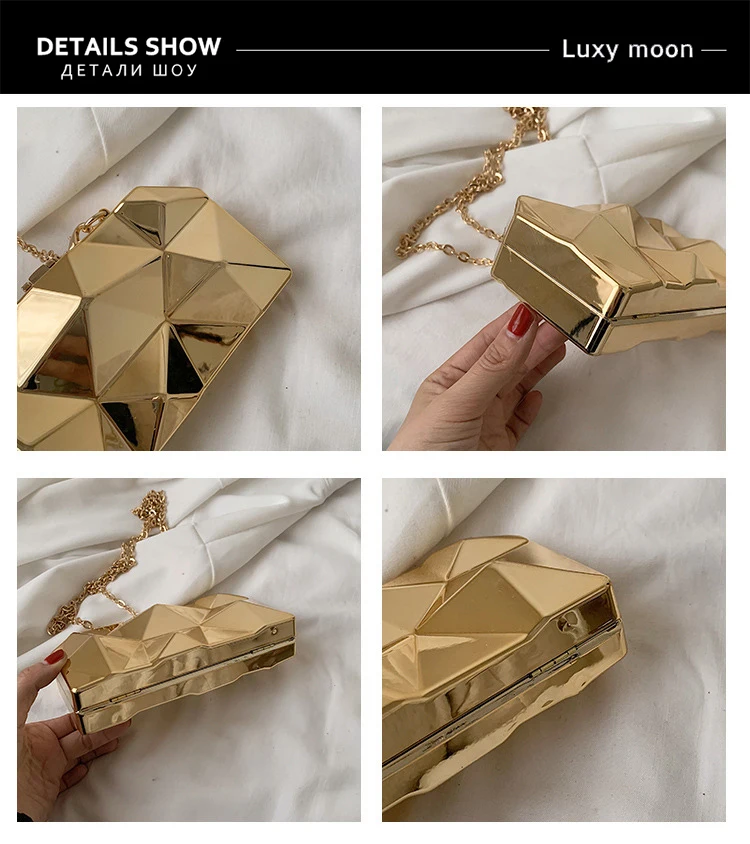 DETAILS SHOW
ДЕТАЛИ ШОУ

Luxy moon