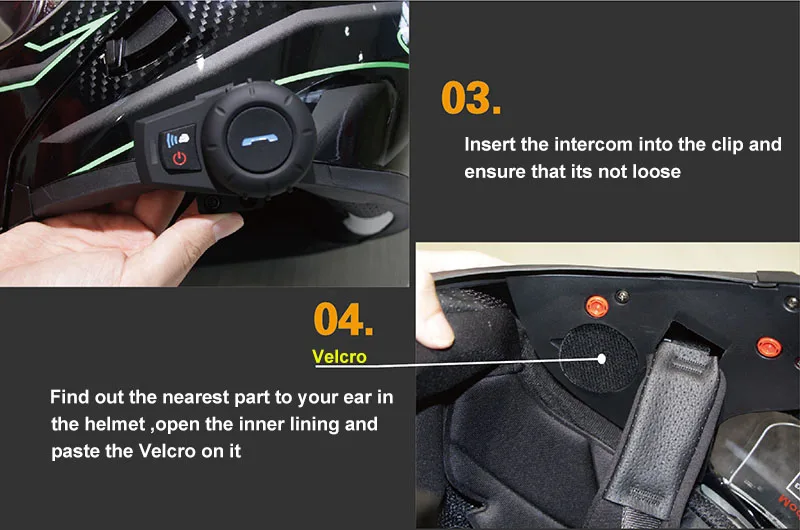 03.

Insert the intercom into the clip and ensure that its not loose

04.

Velcro

Find out the nearest part to your ear in the helmet ,open the inner lining and paste the Velcro on it