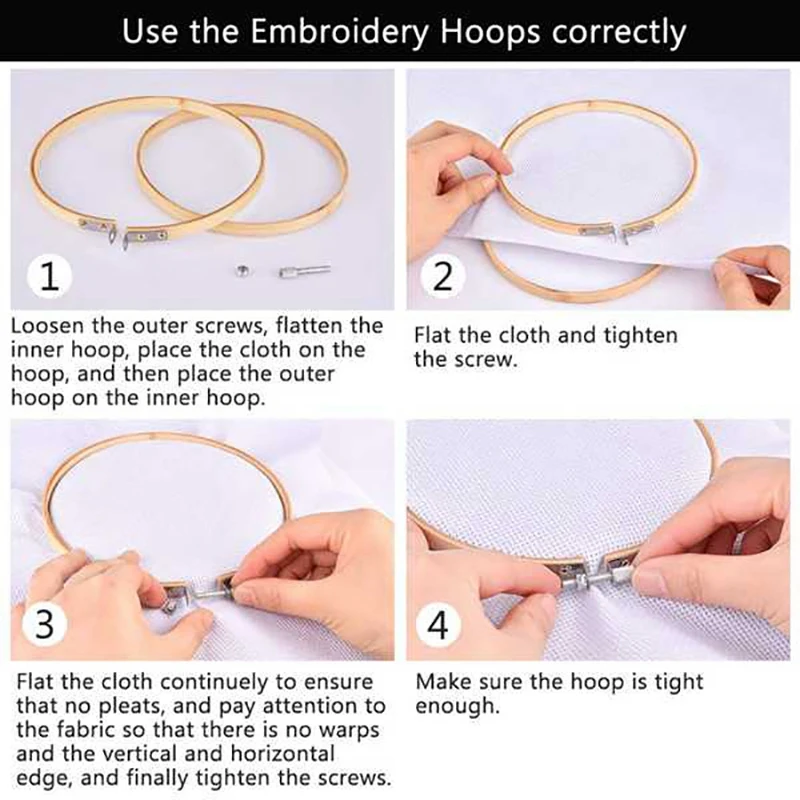 Use the Embroidery Hoops correctly

1

Loosen the outer screws, flatten the inner hoop, place the cloth on the hoop, and then place the outer hoop on the inner hoop.

2

Flat the cloth and tighten the screw.

3

Flat the cloth continuely to ensure that no pleats, and pay attention to the fabric so that there is no warps and the vertical and horizontal edge, and finally tighten the screws.

4

Make sure the hoop is tight enough.