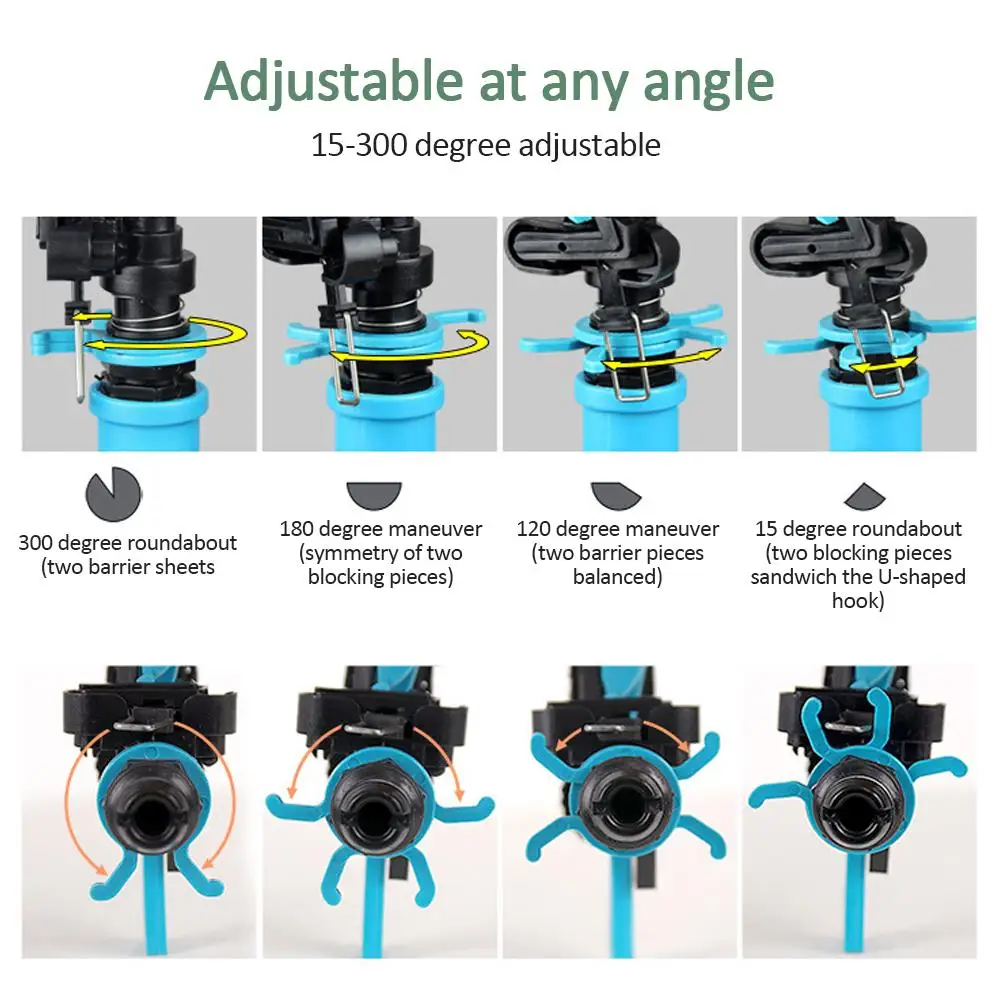 Adjustable at any angle

15-300 degree adjustable

300 degree roundabout (two barrier sheets

180 degree maneuver (symmetry of two blocking pieces)

120 degree maneuver (two barrier pieces balanced)

15 degree roundabout (two blocking pieces sandwich the U-shaped hook)