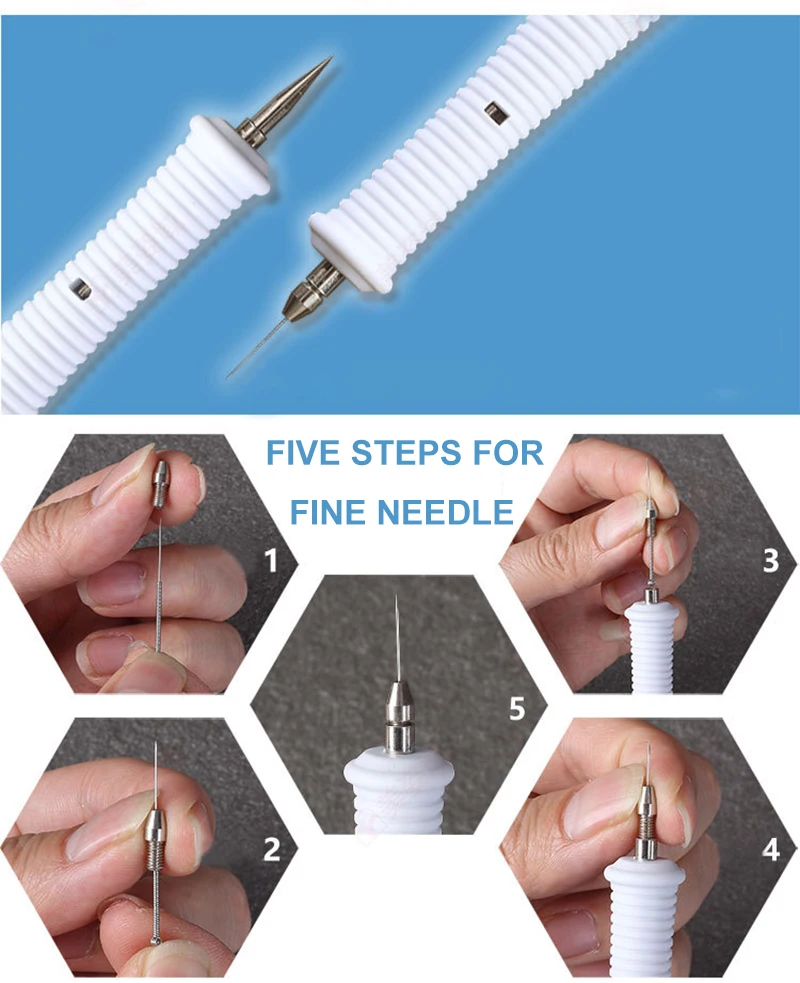 FIVE STEPS FOR FINE NEEDLE

1

3

5

2

4