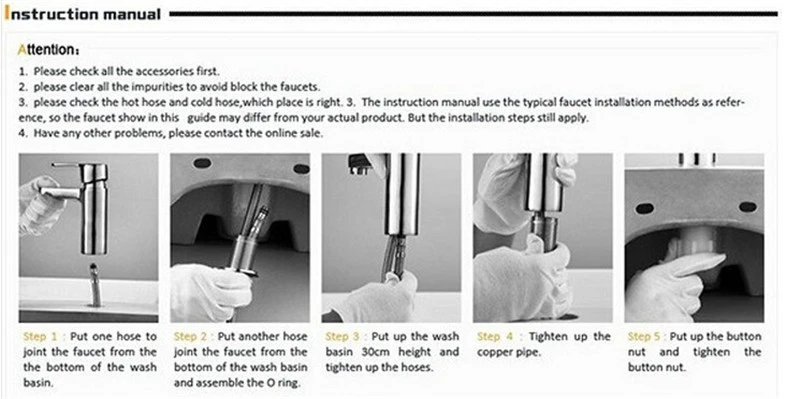 Instruction manual

Attention:

1. Please check all the accessories first.
2. please clear all the impurities to avoid block the faucets.
3. please check the hot hose and cold hose,which place is right. 3. The instruction manual use the typical faucet installation methods as reference, so the faucet show in this guide may differ from your actual product. But the installation steps still apply.
4. Have any other problems, please contact the online sale.

Step 1 : Put one hose to joint the faucet from the the bottom of the wash basin.

Step 2 : Put another hose joint the faucet from the bottom of the wash basin and assemble the O ring.

Step 3 : Put up the wash basin 30cm height and tighten up the hoses.

Step 4 : Tighten up the copper pipe.

Step 5 : Put up the button nut and tighten the button nut.