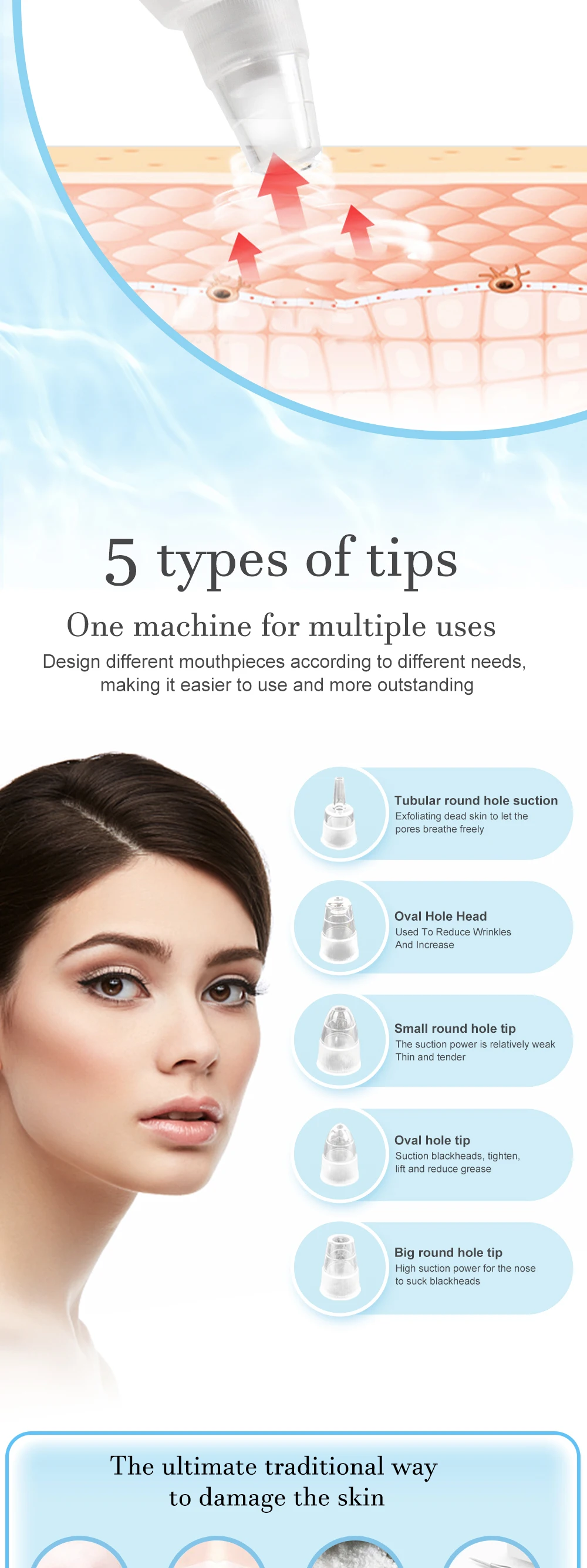 5 types of tips

One machine for multiple uses

Design different mouthpieces according to different needs, making it easier to use and more outstanding

Tubular round hole suction
Exfoliating dead skin to let the pores breathe freely

Oval Hole Head
Used To Reduce Wrinkles And Increase

Small round hole tip
The suction power is relatively weak Thin and tender

Oval hole tip
Suction blackheads, tighten, lift and reduce grease

Big round hole tip
High suction power for the nose to suck blackheads

The ultimate traditional way to damage the skin