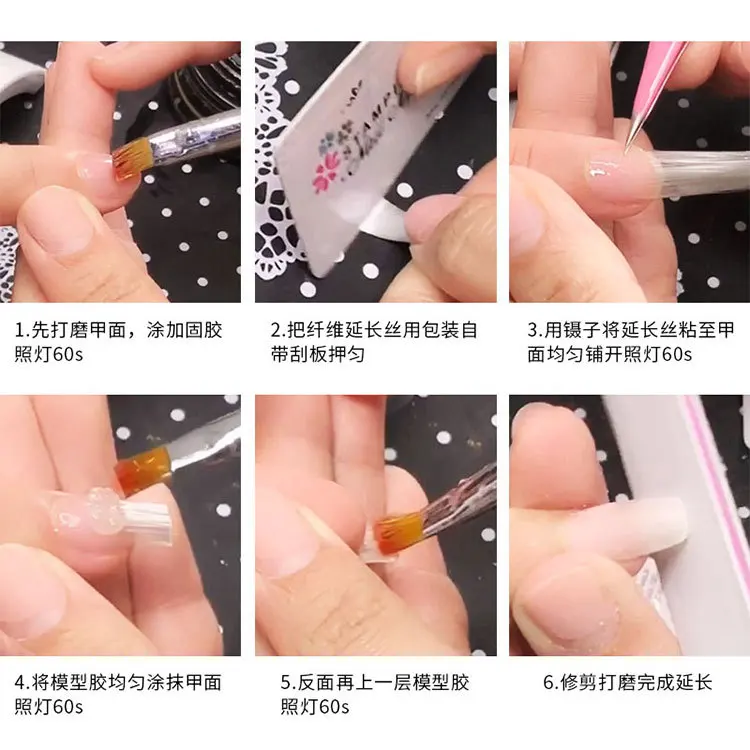 1.先打磨甲面，涂加固胶照灯60s

2.把纤维延长丝用包装自带刮板押匀

3.用镊子将延长丝粘至甲面均匀铺开照灯60s

4.将模型胶均匀涂抹甲面照灯60s

5.反面再上一层模型胶照灯60s

6.修剪打磨完成延长