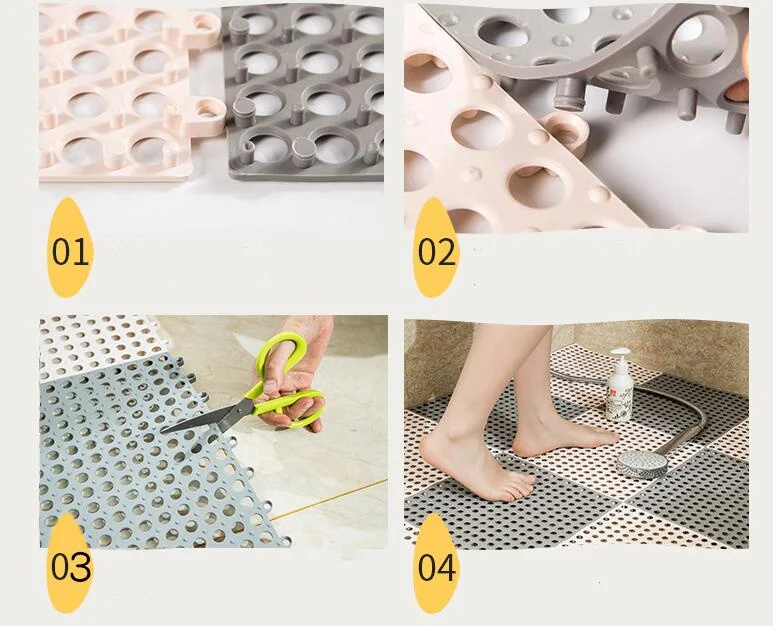 01

02

03

04