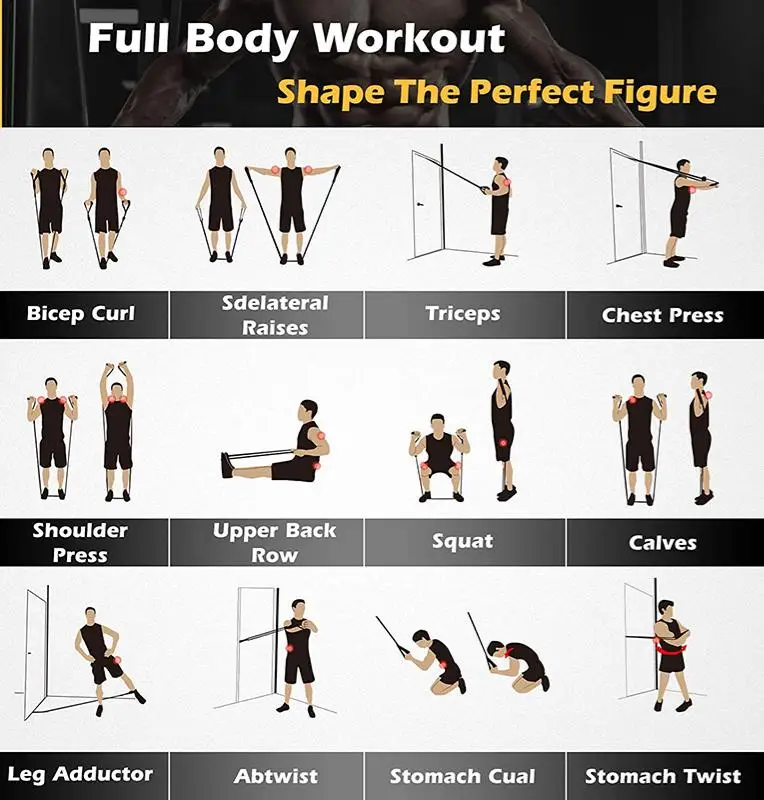 Full Body Workout
Shape The Perfect Figure

Bicep Curl

Sdelateral Raises

Triceps

Chest Press

Shoulder Press

Upper Back Row

Squat

Calves

Leg Adductor

Abtwist

Stomach Cual

Stomach Twist