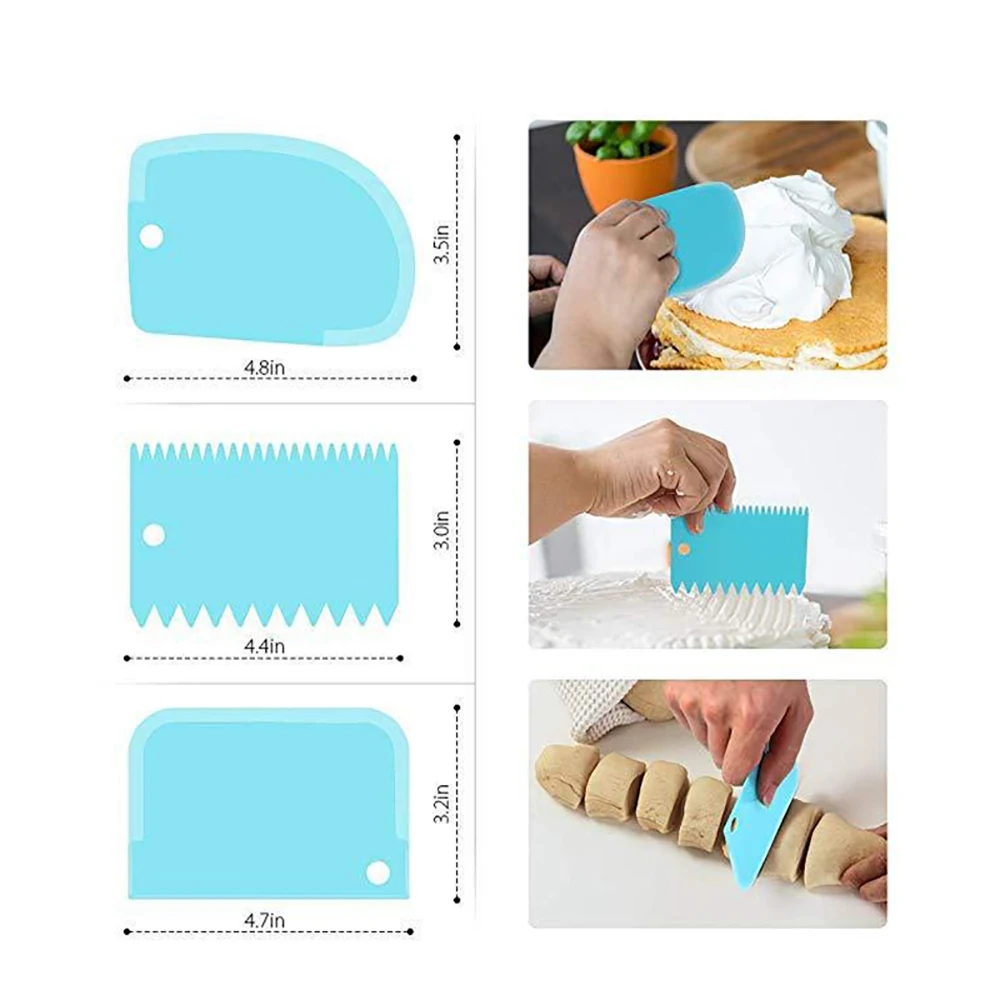 3.5in
4.8in
3.0in
4.4in
3.2in
4.7in