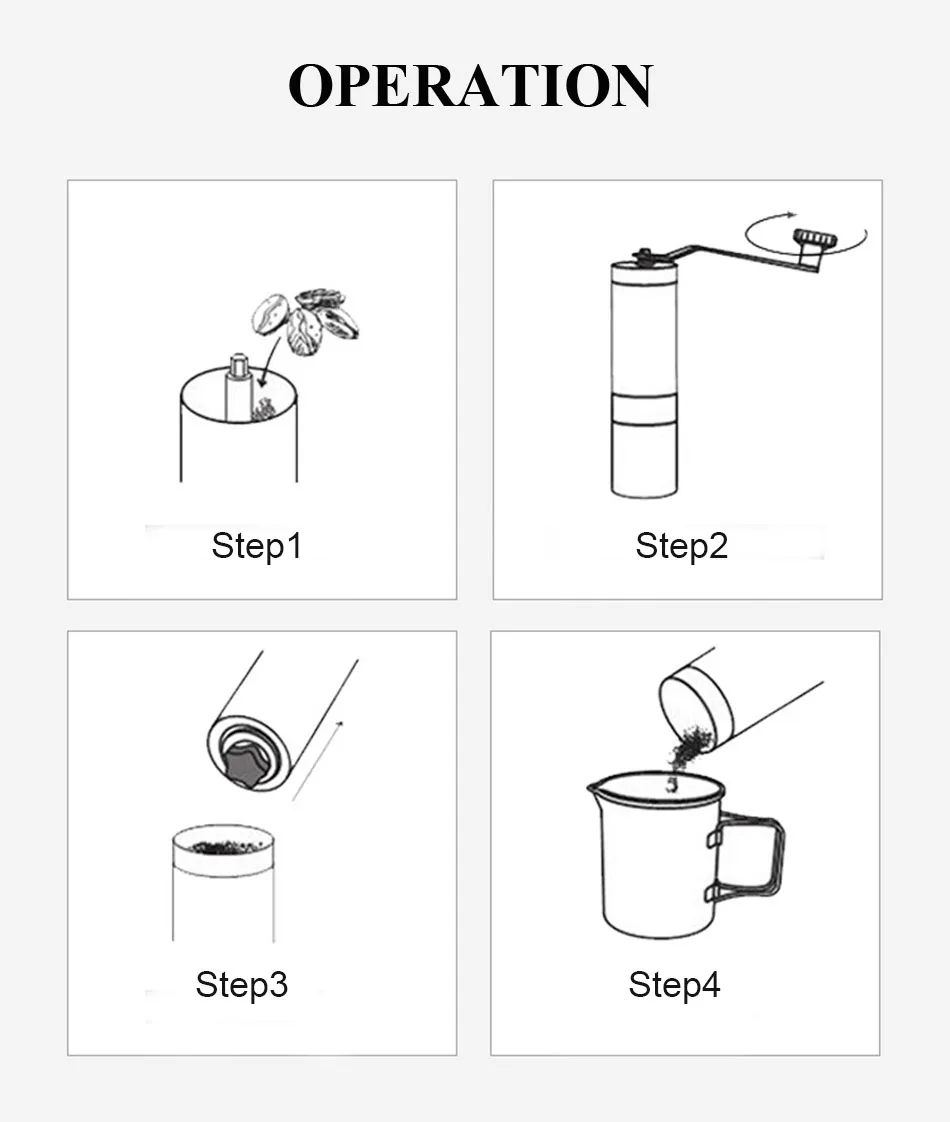 OPERATION

Step1

Step2

Step3

Step4