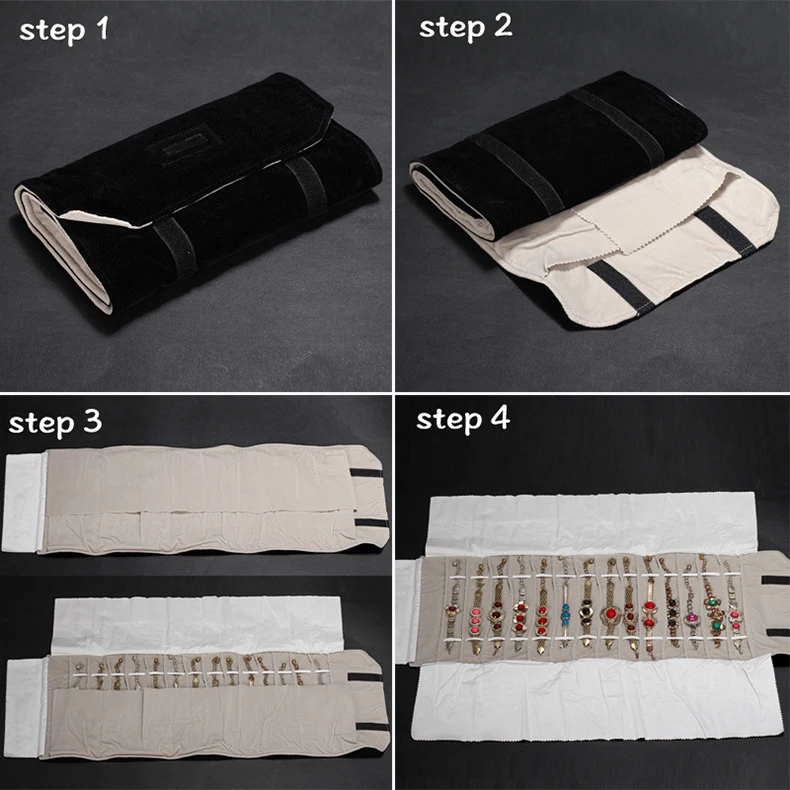 step 1

step 2

step 3

step 4